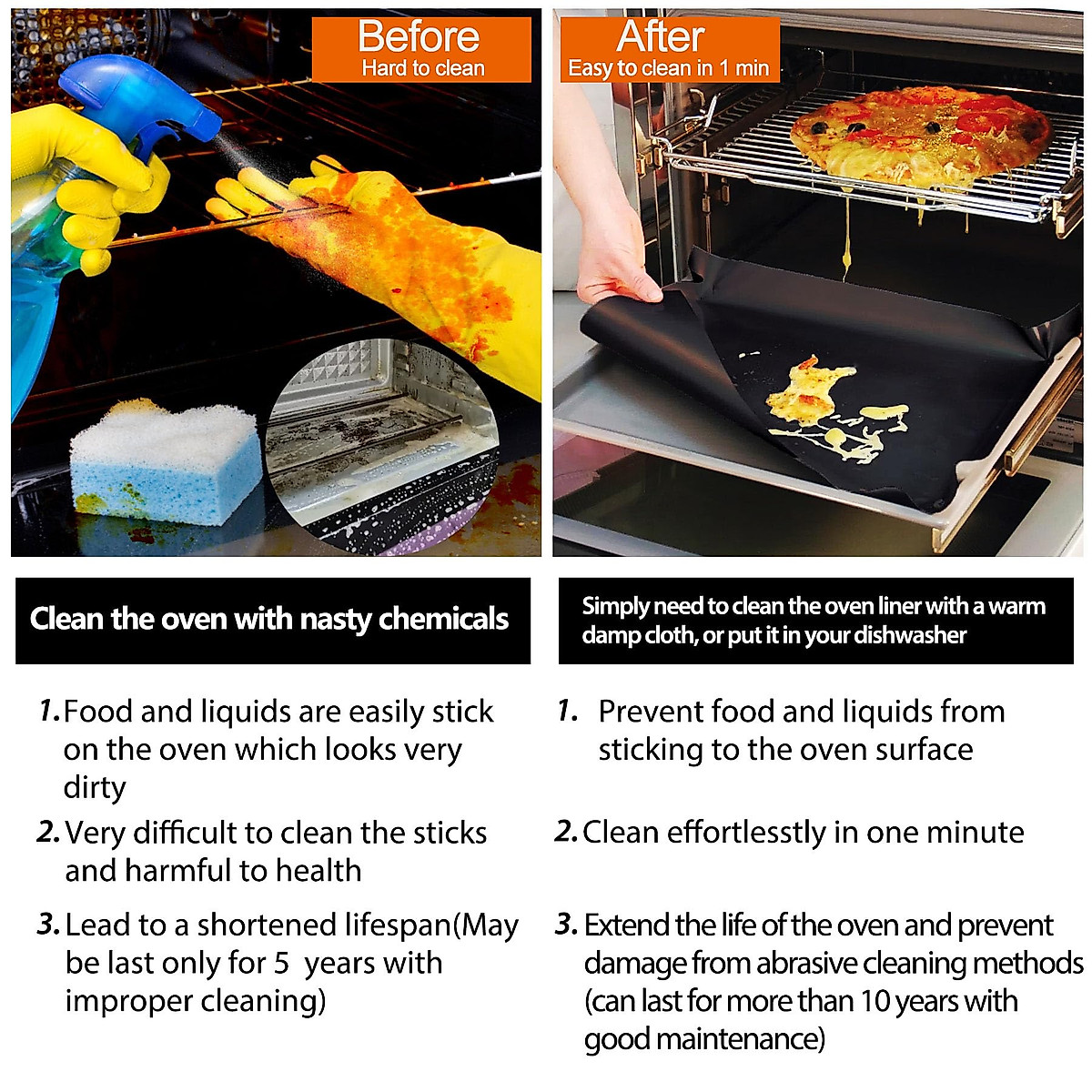 Before
Hard to clean

Clean the oven with nasty chemicals

1. Food and liquids are easily stick on the oven which looks very dirty

2. Very difficult to clean the sticks and harmful to health

3. Lead to a shortened lifespan(May be last only for 5 years with improper cleaning)

After
Easy to clean in 1 min

Simply need to clean the oven liner with a warm damp cloth, or put it in your dishwasher

1. Prevent food and liquids from sticking to the oven surface

2. Clean effortlesstly in one minute

3. Extend the life of the oven and prevent damage from abrasive cleaning methods (can last for more than 10 years with good maintenance)