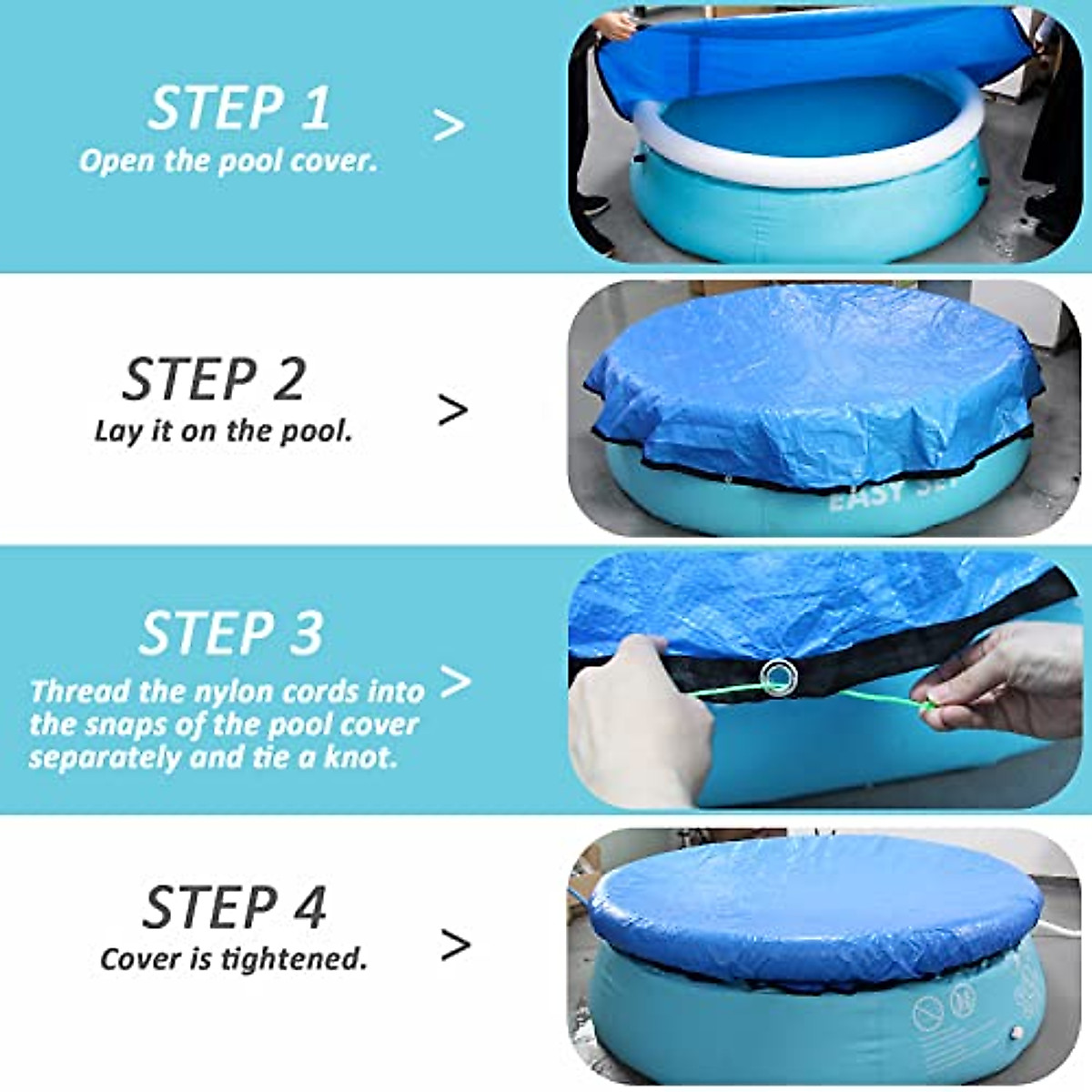 STEP 1
Open the pool cover.

>

STEP 2
Lay it on the pool.

>

EASY SET

STEP 3
Thread the nylon cords into the snaps of the pool cover separately and tie a knot.

>

STEP 4
Cover is tightened.

>