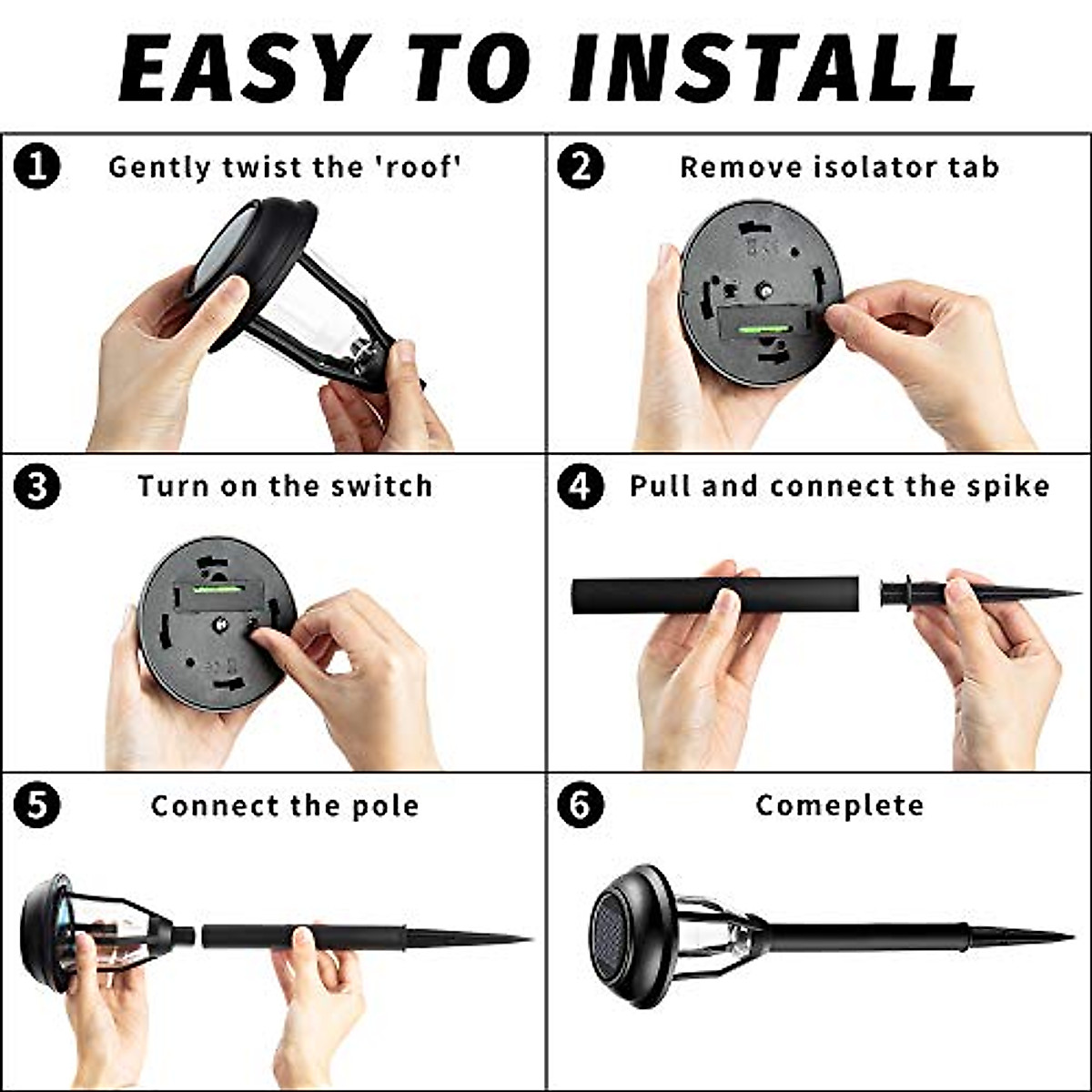 EASY TO INSTALL

1 Gently twist the 'roof'

2 Remove isolator tab

3 Turn on the switch

4 Pull and connect the spike

5 Connect the pole

6 Comeplete