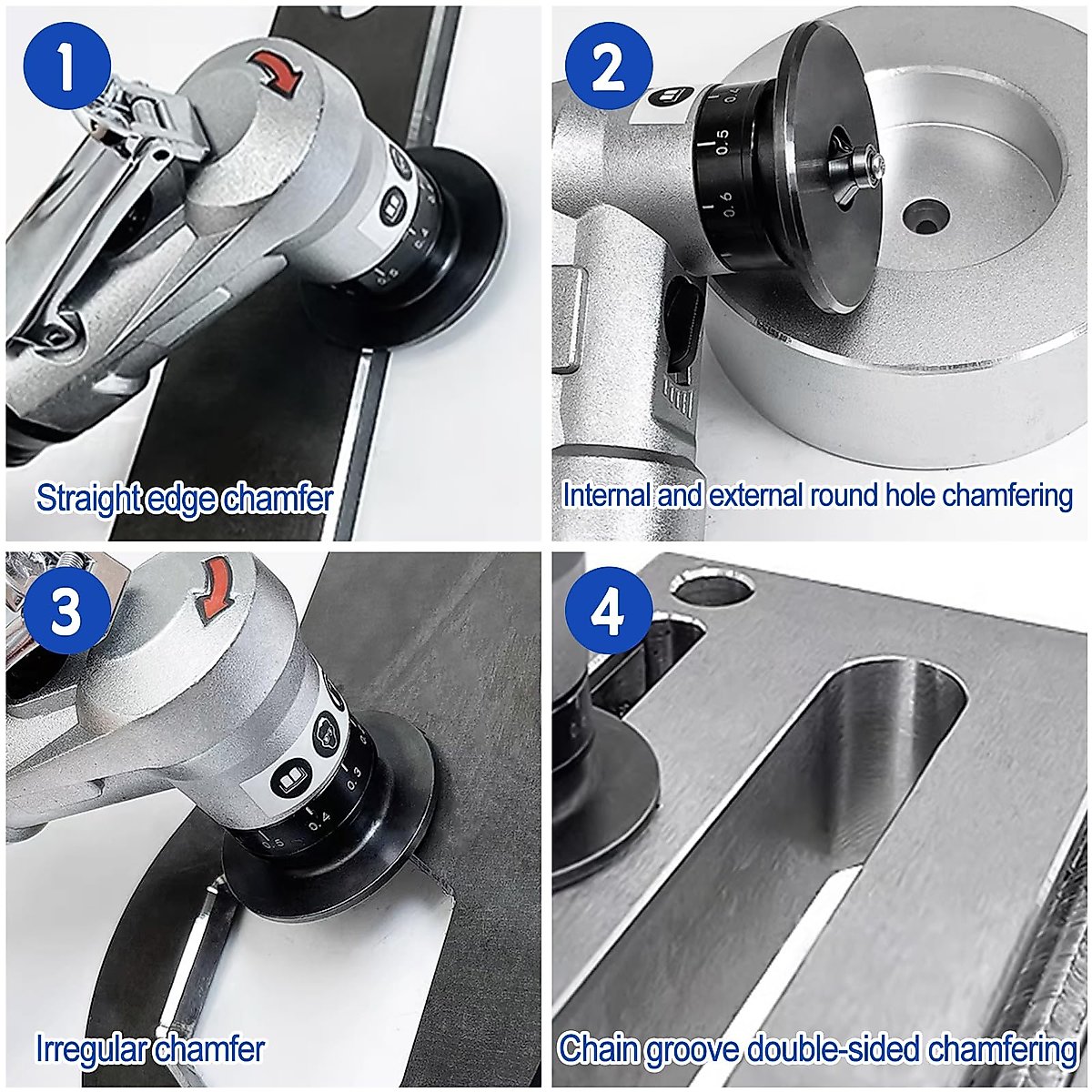 1
0.4
0.5
Straight edge chamfer

2
0.5
0.6
Internal and external round hole chamfering

3
0.3
0.4
0.5
Irregular chamfer

4
Chain groove double-sided chamfering