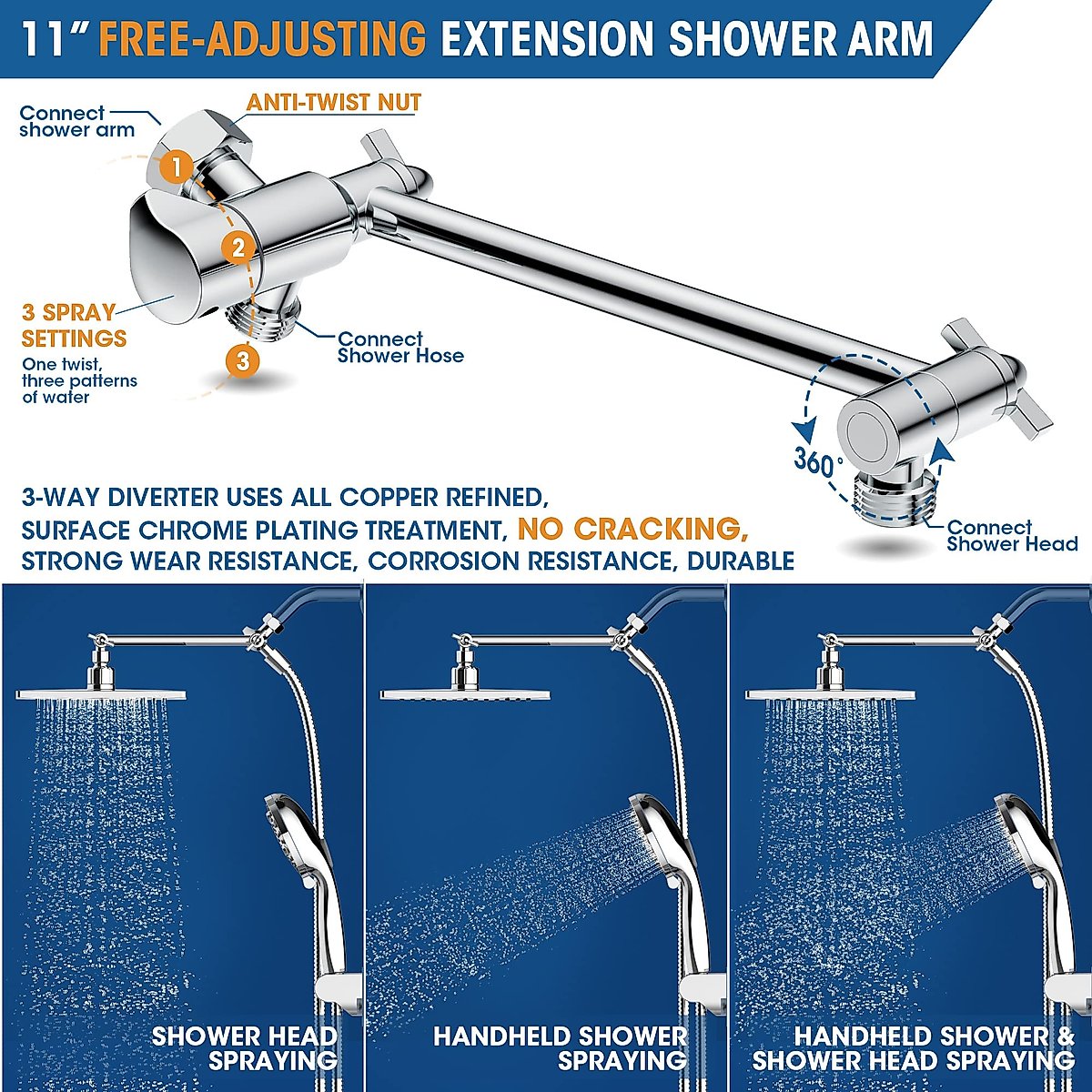 11" FREE-ADJUSTING EXTENSION SHOWER ARM

Connect shower arm

ANTI-TWIST NUT

1

2

3

3 SPRAY SETTINGS

One twist, three patterns of water

Connect Shower Hose

360°

Connect Shower Head

3-WAY DIVERTER USES ALL COPPER REFINED, SURFACE CHROME PLATING TREATMENT, NO CRACKING, STRONG WEAR RESISTANCE, CORROSION RESISTANCE, DURABLE

SHOWER HEAD SPRAYING

HANDHELD SHOWER SPRAYING

HANDHELD SHOWER & SHOWER HEAD SPRAYING