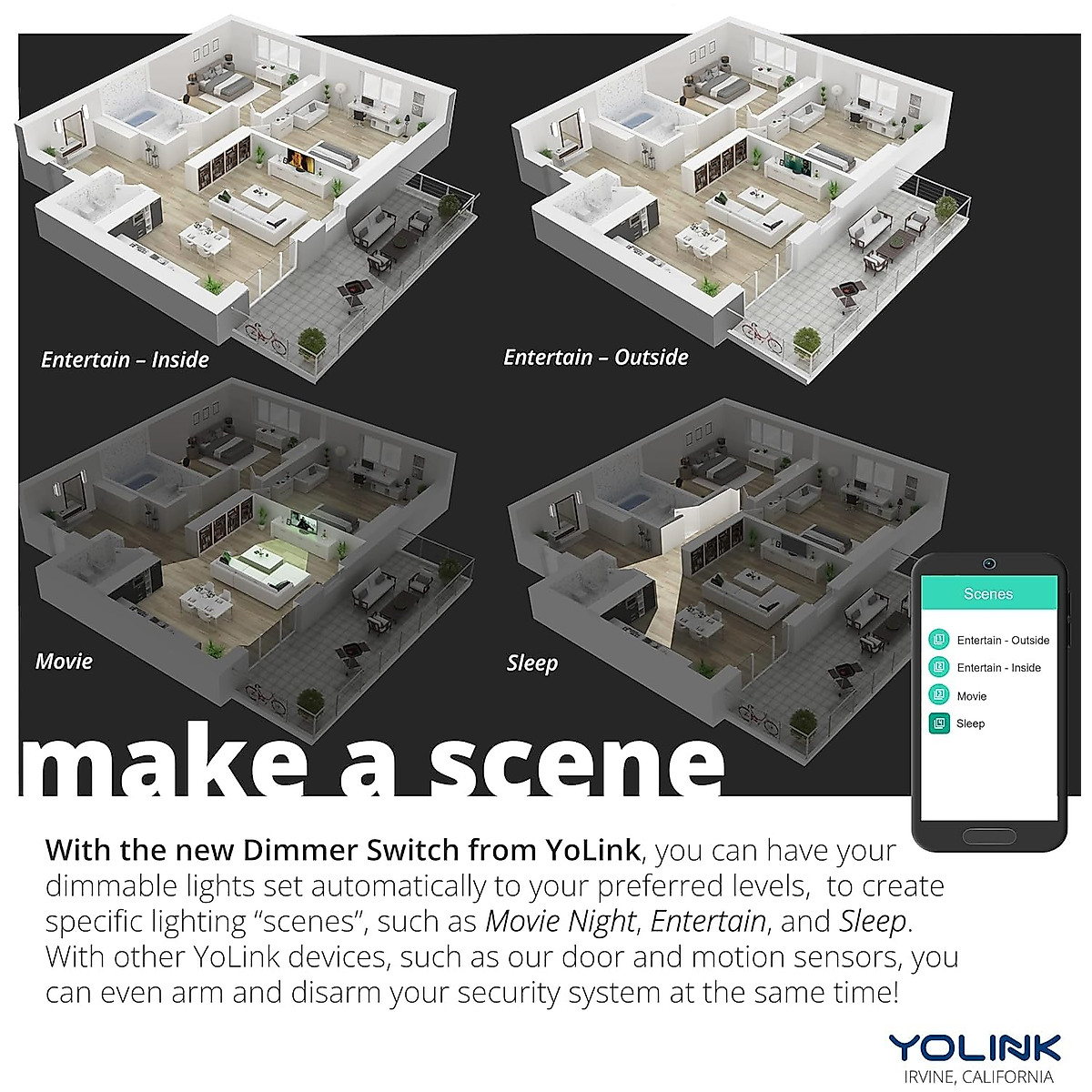 Entertain – Inside

Entertain – Outside

Movie

Sleep

Scenes

Entertain - Outside

Entertain - Inside

Movie

Sleep

make a scene

With the new Dimmer Switch from YoLink, you can have your dimmable lights set automatically to your preferred levels, to create specific lighting "scenes", such as Movie Night, Entertain, and Sleep. With other YoLink devices, such as our door and motion sensors, you can even arm and disarm your security system at the same time!

YOLINK
IRVINE, CALIFORNIA