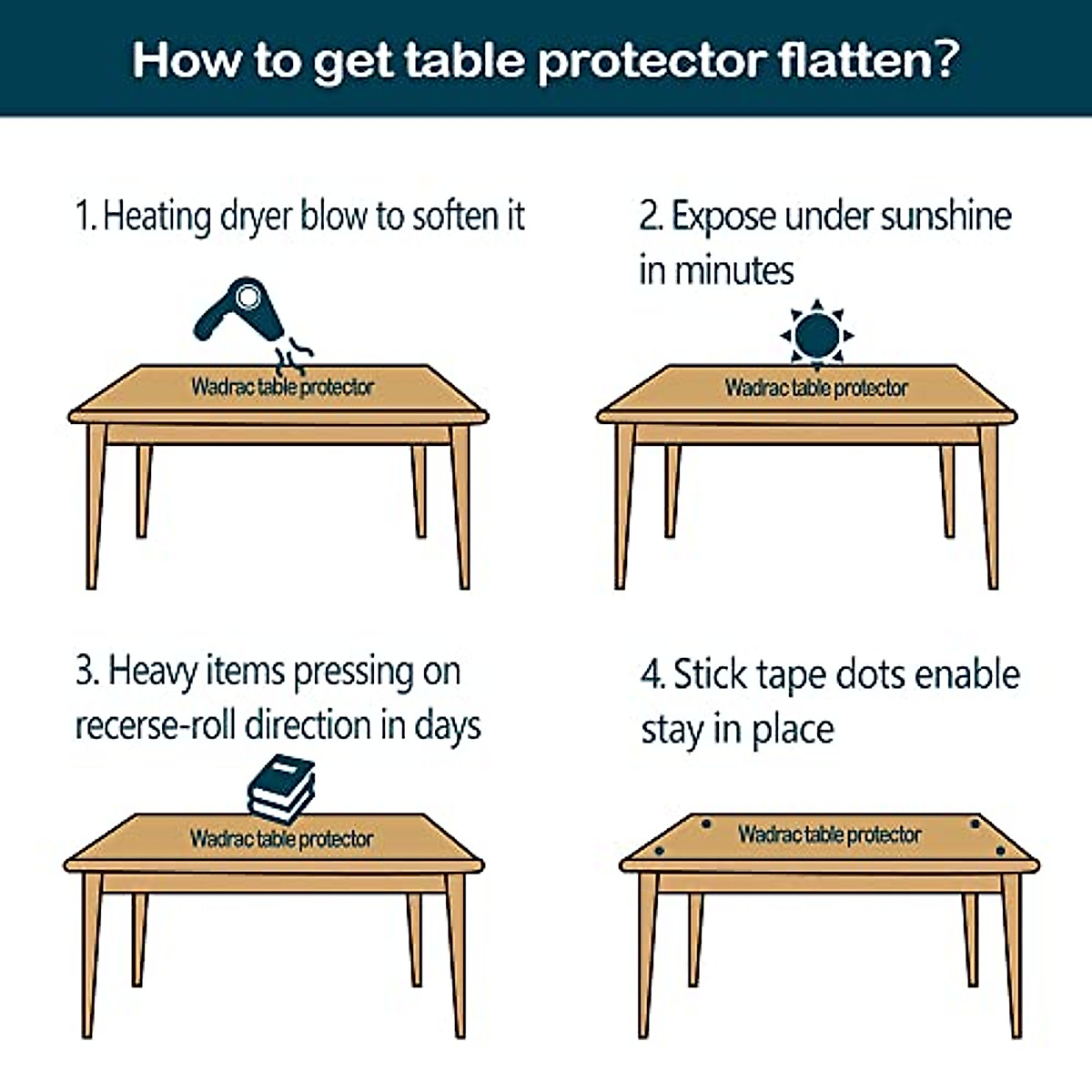 How to get table protector flatten?

1. Heating dryer blow to soften it

Wadrac table protector

2. Expose under sunshine in minutes

Wadrac table protector

3. Heavy items pressing on recerse-roll direction in days

Wadrac table protector

4. Stick tape dots enable stay in place

Wadrac table protector