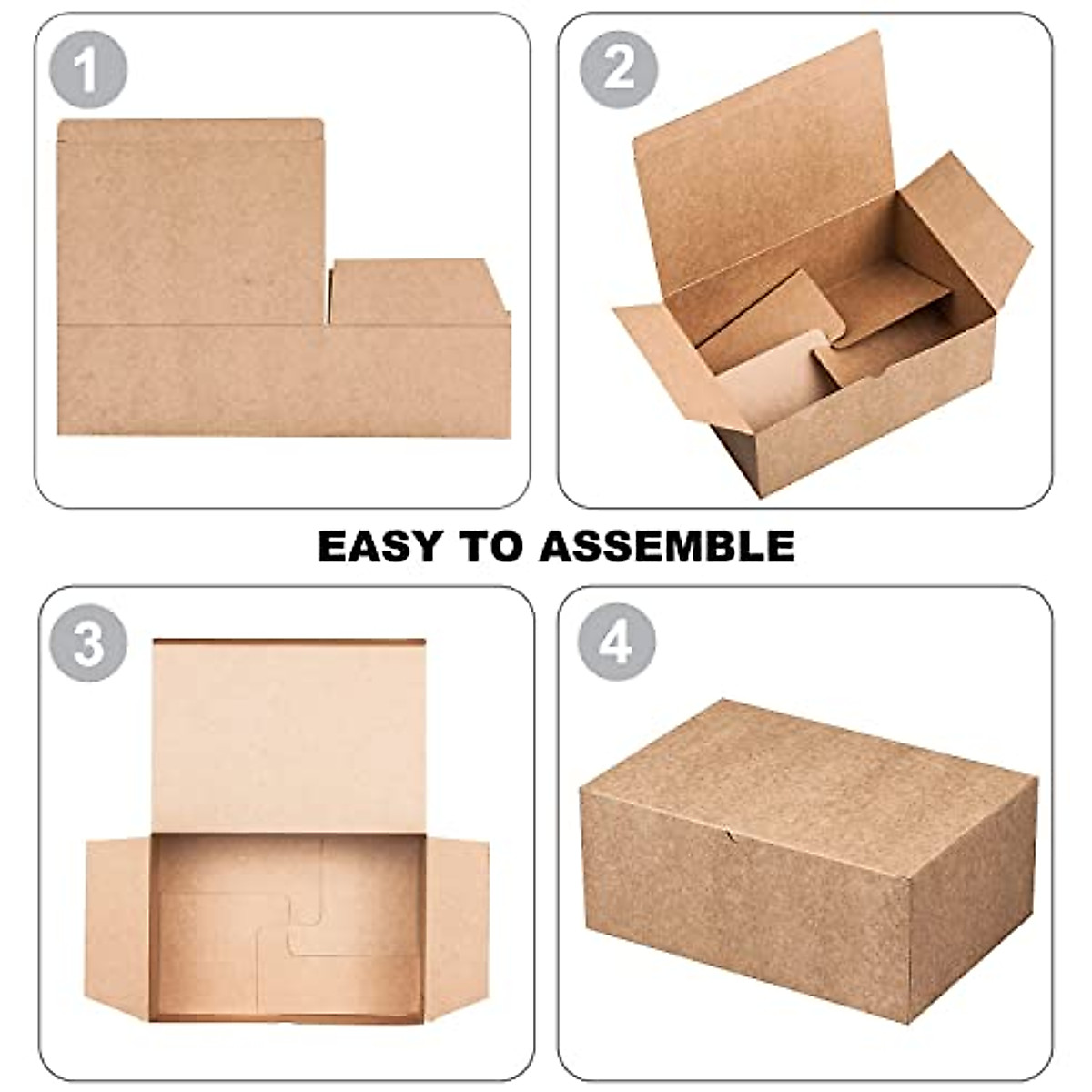 1

2

EASY TO ASSEMBLE

3

4