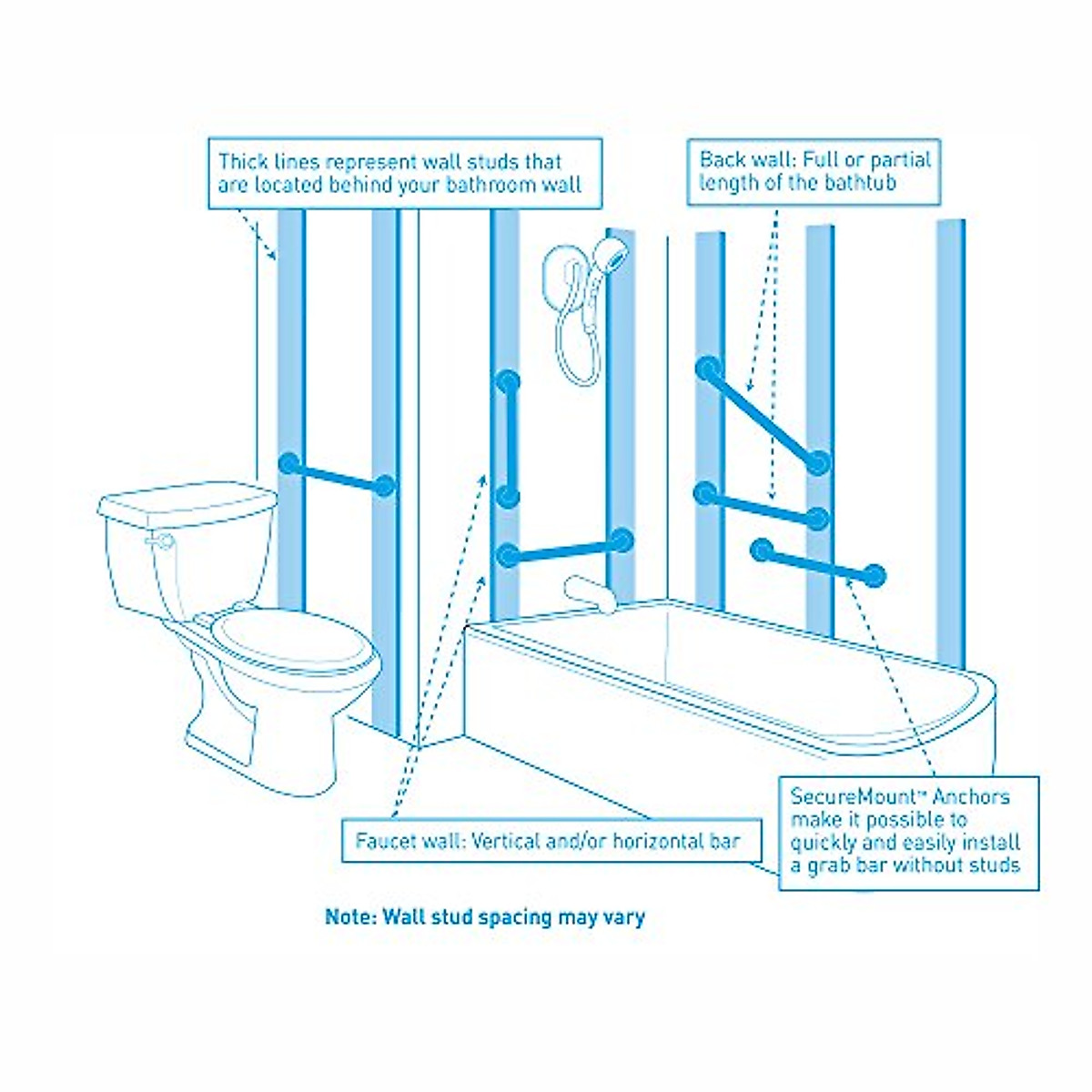 Thick lines represent wall studs that are located behind your bathroom wall

Back wall: Full or partial length of the bathtub

Faucet wall: Vertical and/or horizontal bar

SecureMount™ Anchors make it possible to quickly and easily install a grab bar without studs

Note: Wall stud spacing may vary