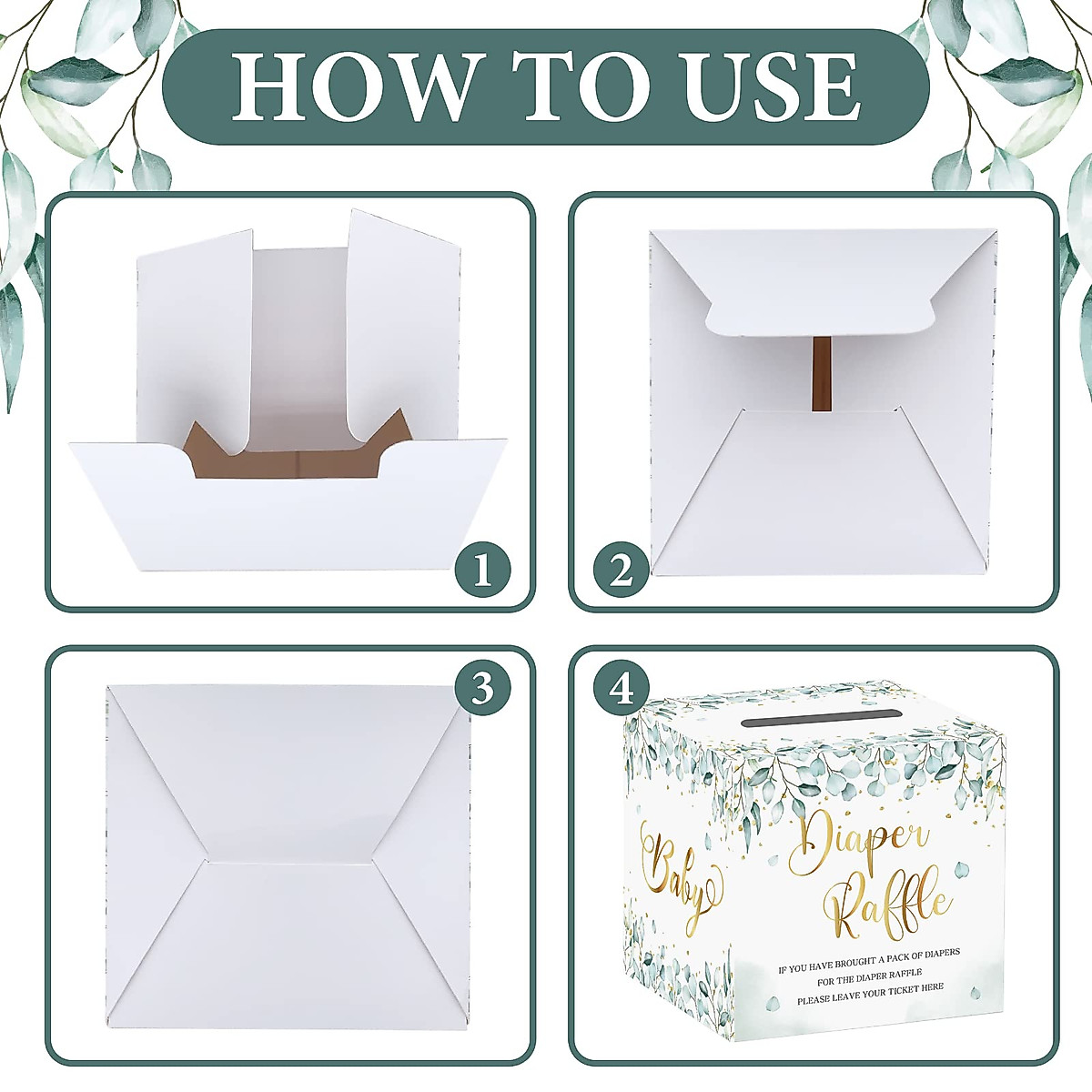 HOW TO USE

1

2

3

4

Baby

Diaper Raffle

IF YOU HAVE BROUGHT A PACK OF DIAPERS FOR THE DIAPER RAFFLE PLEASE LEAVE YOUR TICKET HERE