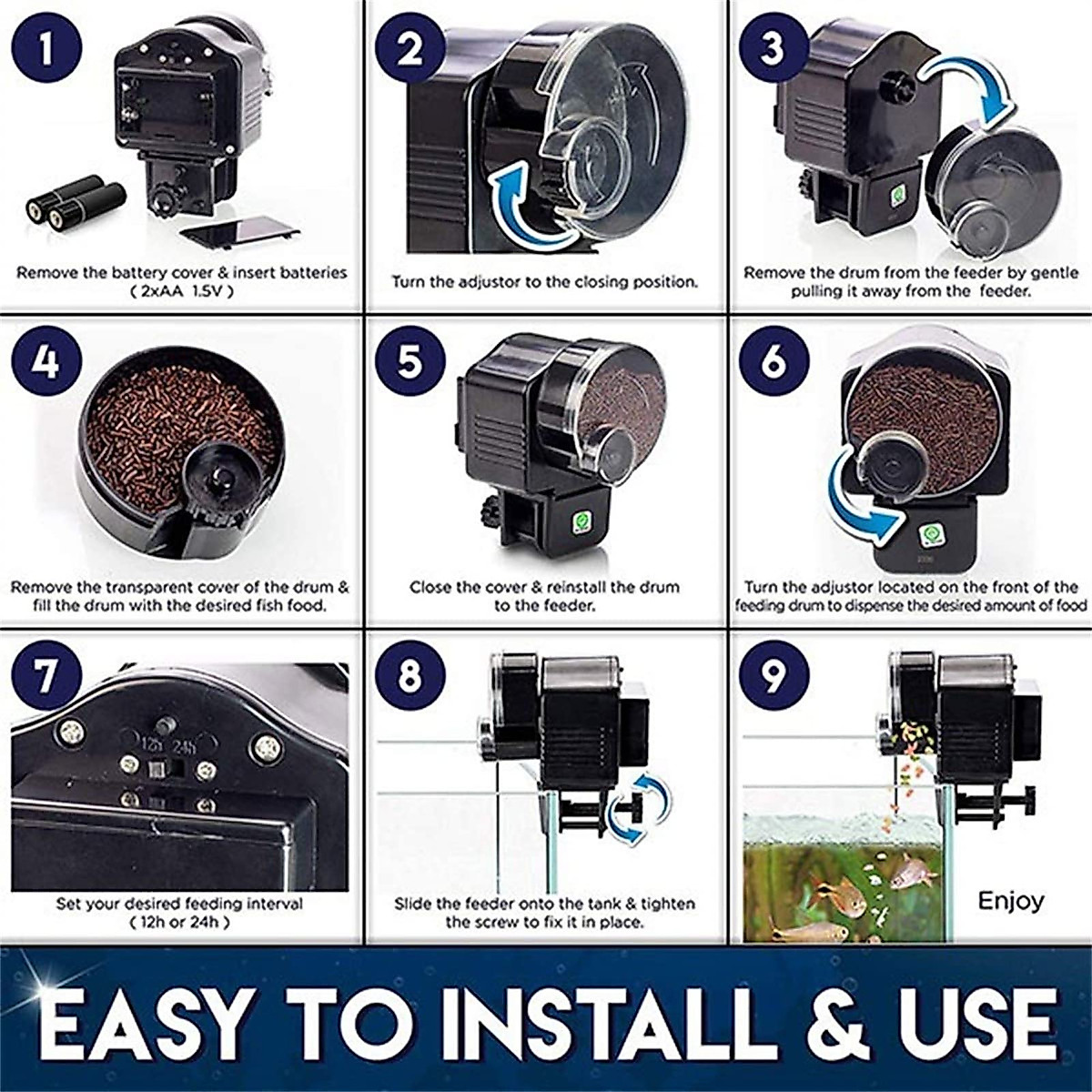 1

Remove the battery cover & insert batteries ( 2xAA 1.5V )

2

Turn the adjustor to the closing position.

3

Remove the drum from the feeder by gentle pulling it away from the feeder.

4

Remove the transparent cover of the drum & fill the drum with the desired fish food.

5

Close the cover & reinstall the drum to the feeder.

6

Turn the adjustor located on the front of the feeding drum to dispense the desired amount of food

7

12h 24h

Set your desired feeding interval ( 12h or 24h )

8

Slide the feeder onto the tank & tighten the screw to fix it in place.

9

Enjoy

EASY TO INSTALL & USE