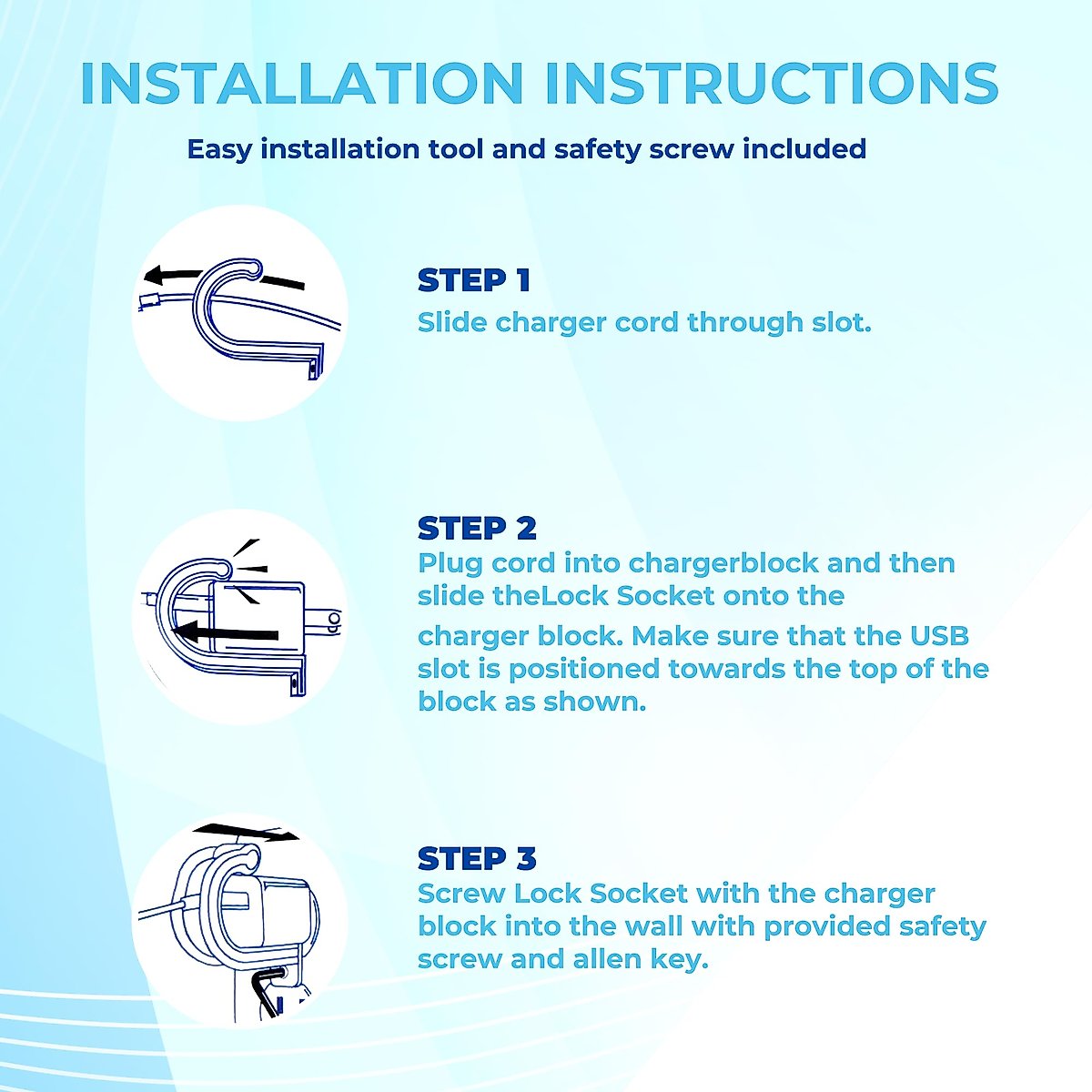 INSTALLATION INSTRUCTIONS

Easy installation tool and safety screw included

STEP 1
Slide charger cord through slot.

STEP 2
Plug cord into chargerblock and then slide theLock Socket onto the charger block. Make sure that the USB slot is positioned towards the top of the block as shown.

STEP 3
Screw Lock Socket with the charger block into the wall with provided safety screw and allen key.