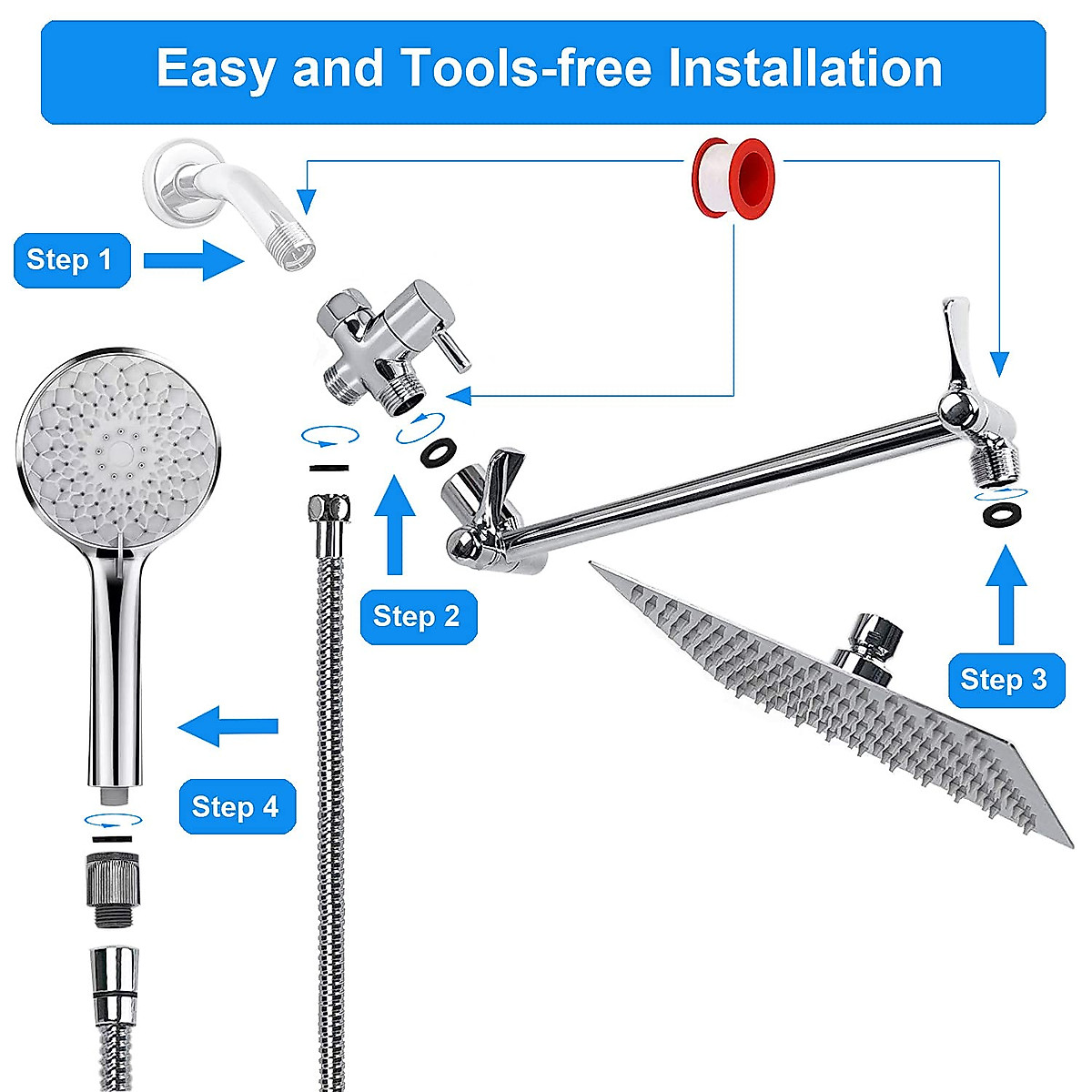 Easy and Tools-free Installation

Step 1

Step 2

Step 3

Step 4