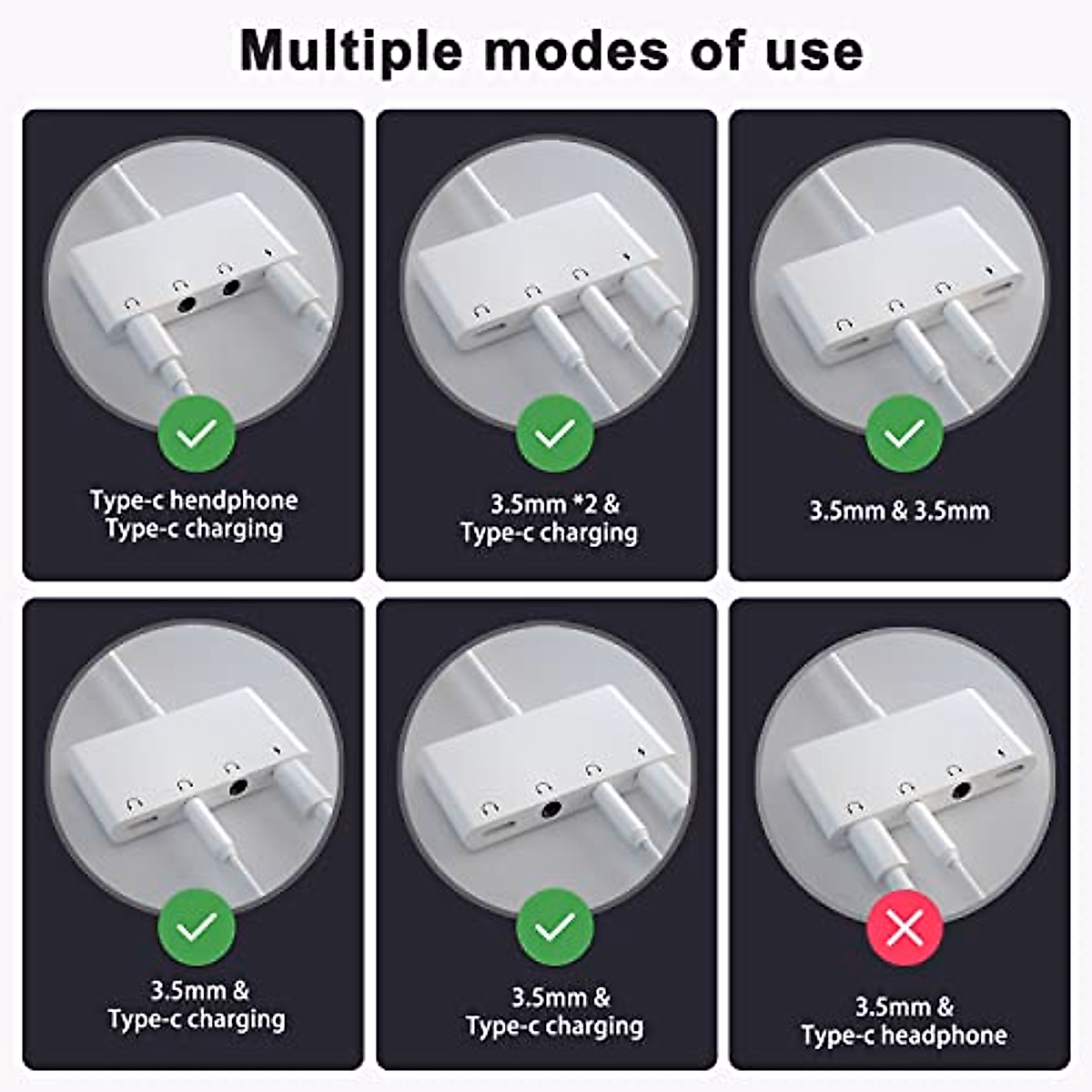 Multiple modes of use

Type-c hendphone
Type-c charging

3.5mm *2 &
Type-c charging

3.5mm & 3.5mm

3.5mm &
Type-c charging

3.5mm &
Type-c charging

3.5mm &
Type-c headphone