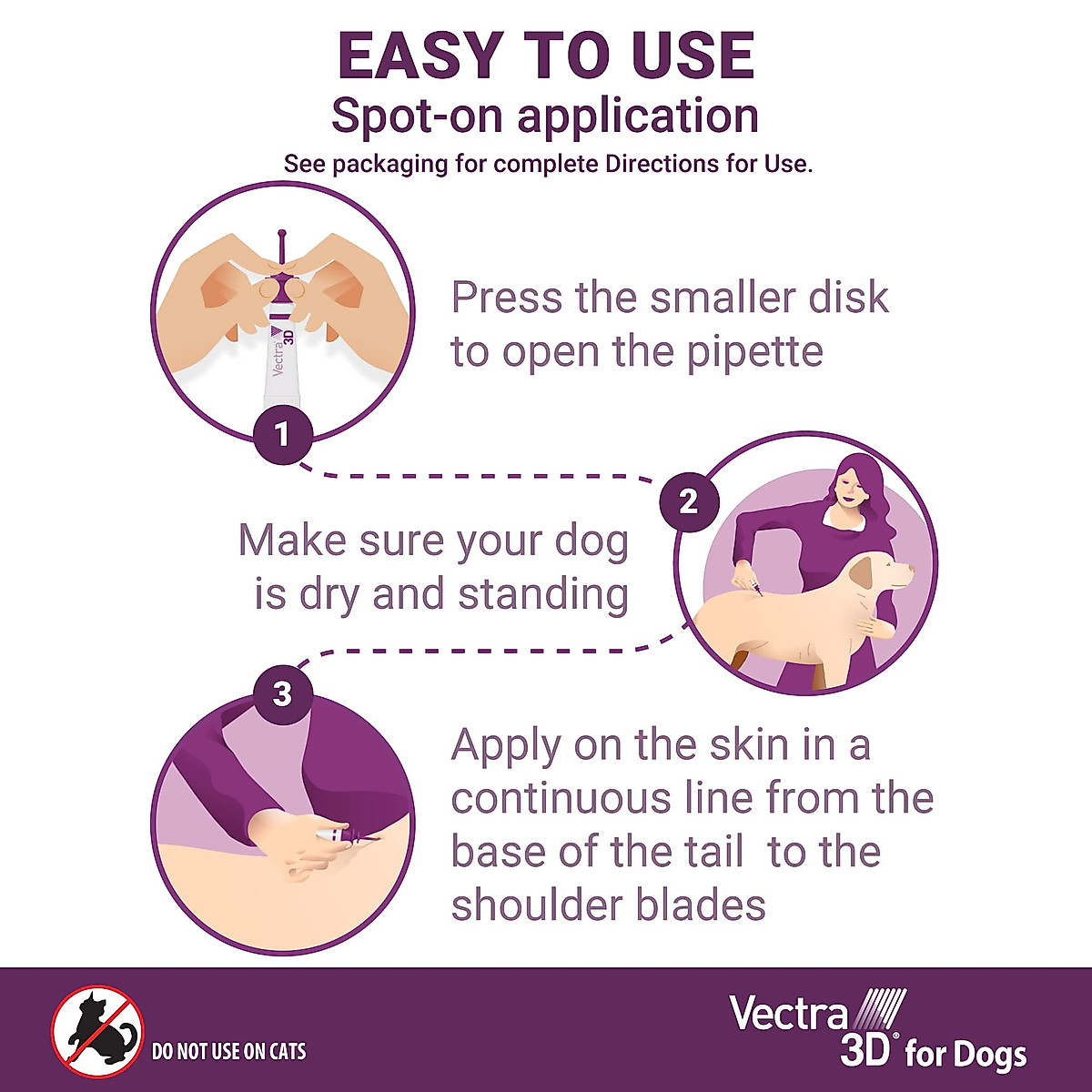 EASY TO USE
Spot-on application
See packaging for complete Directions for Use.

Vectra 3D

1

Press the smaller disk to open the pipette

2

Make sure your dog is dry and standing

3

Apply on the skin in a continuous line from the base of the tail to the shoulder blades

DO NOT USE ON CATS

Vectra 3D® for Dogs