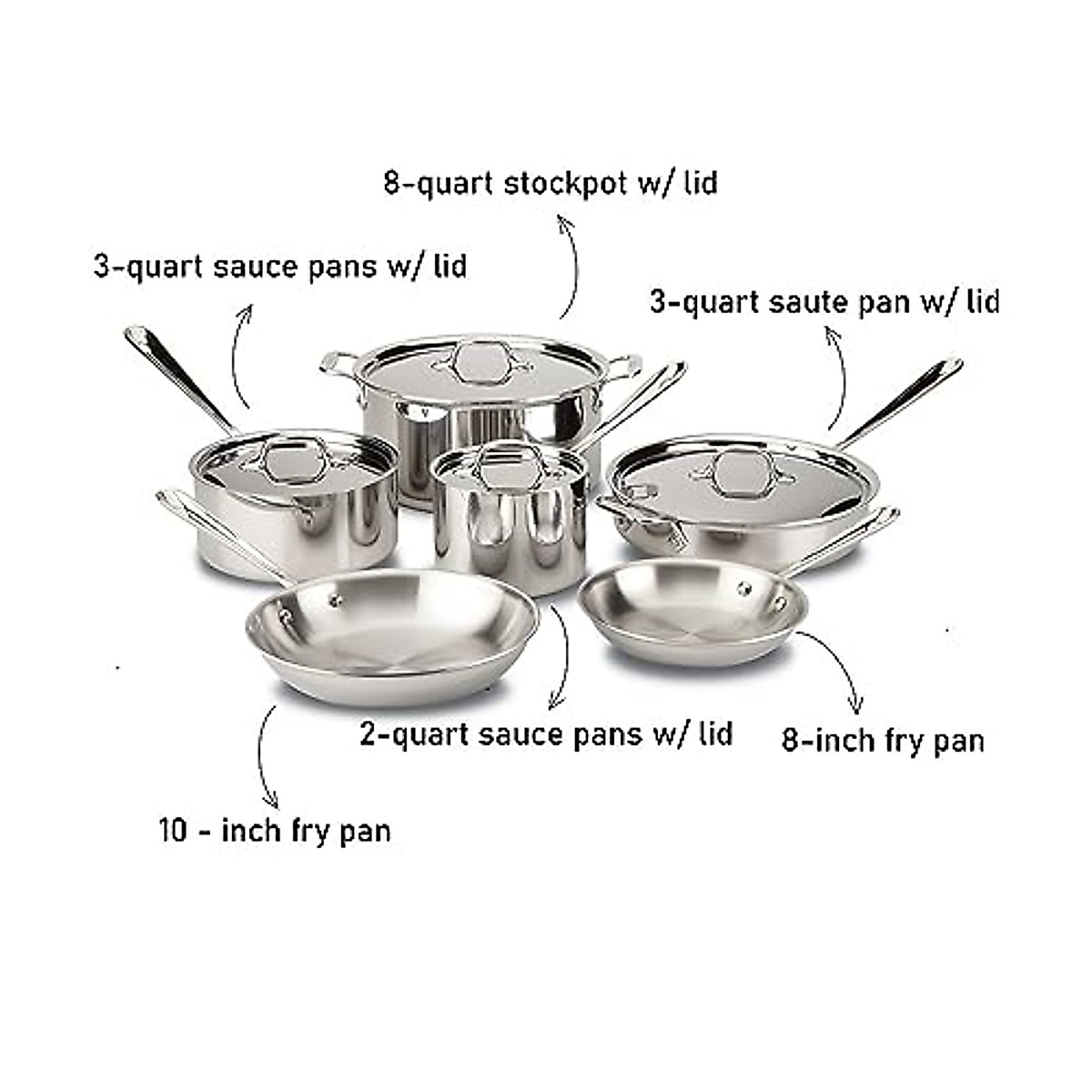 8-quart stockpot w/ lid

3-quart sauce pans w/ lid

3-quart saute pan w/ lid

2-quart sauce pans w/ lid

8-inch fry pan

10 - inch fry pan