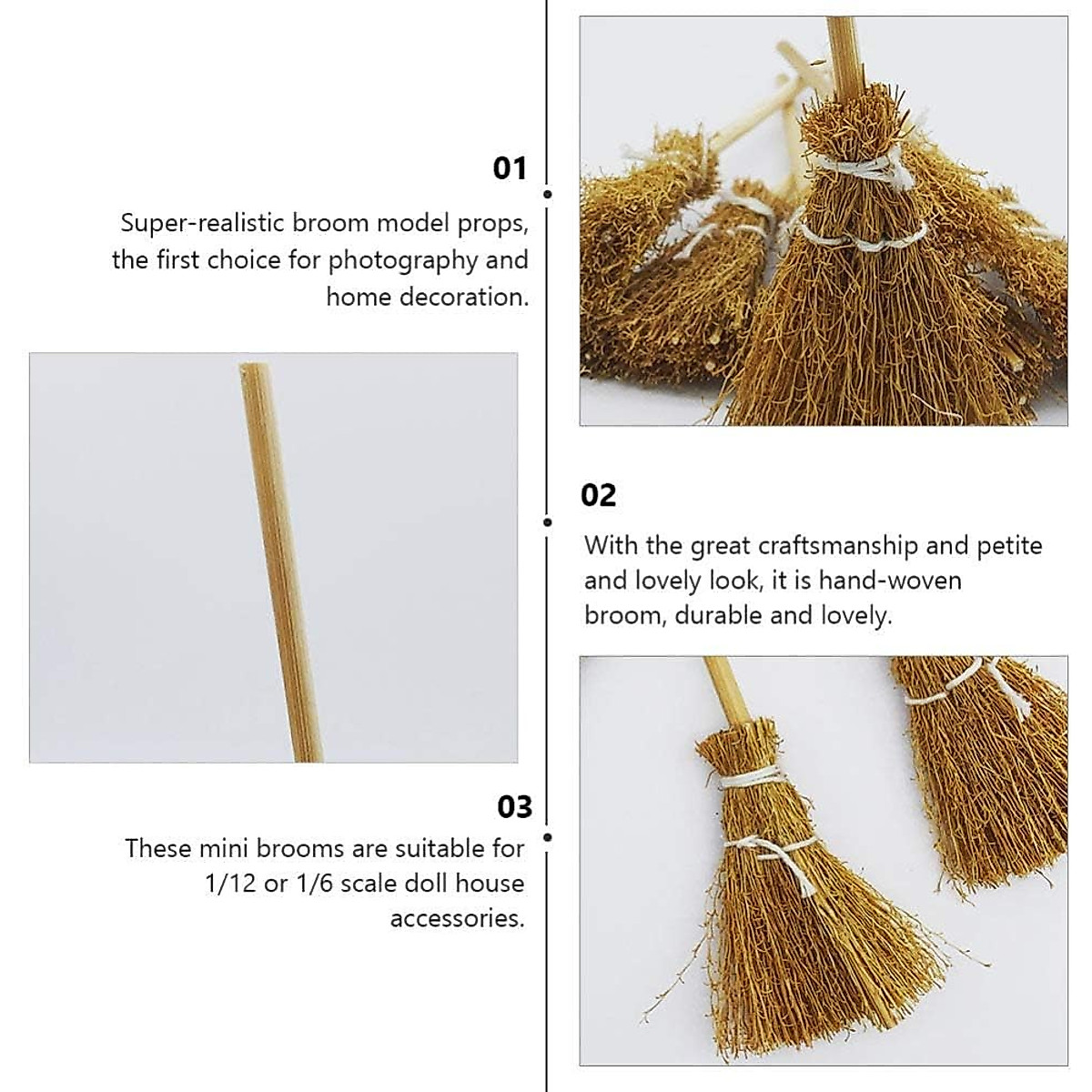 01

Super-realistic broom model props, the first choice for photography and home decoration.

02

With the great craftsmanship and petite and lovely look, it is hand-woven broom, durable and lovely.

03

These mini brooms are suitable for 1/12 or 1/6 scale doll house accessories.