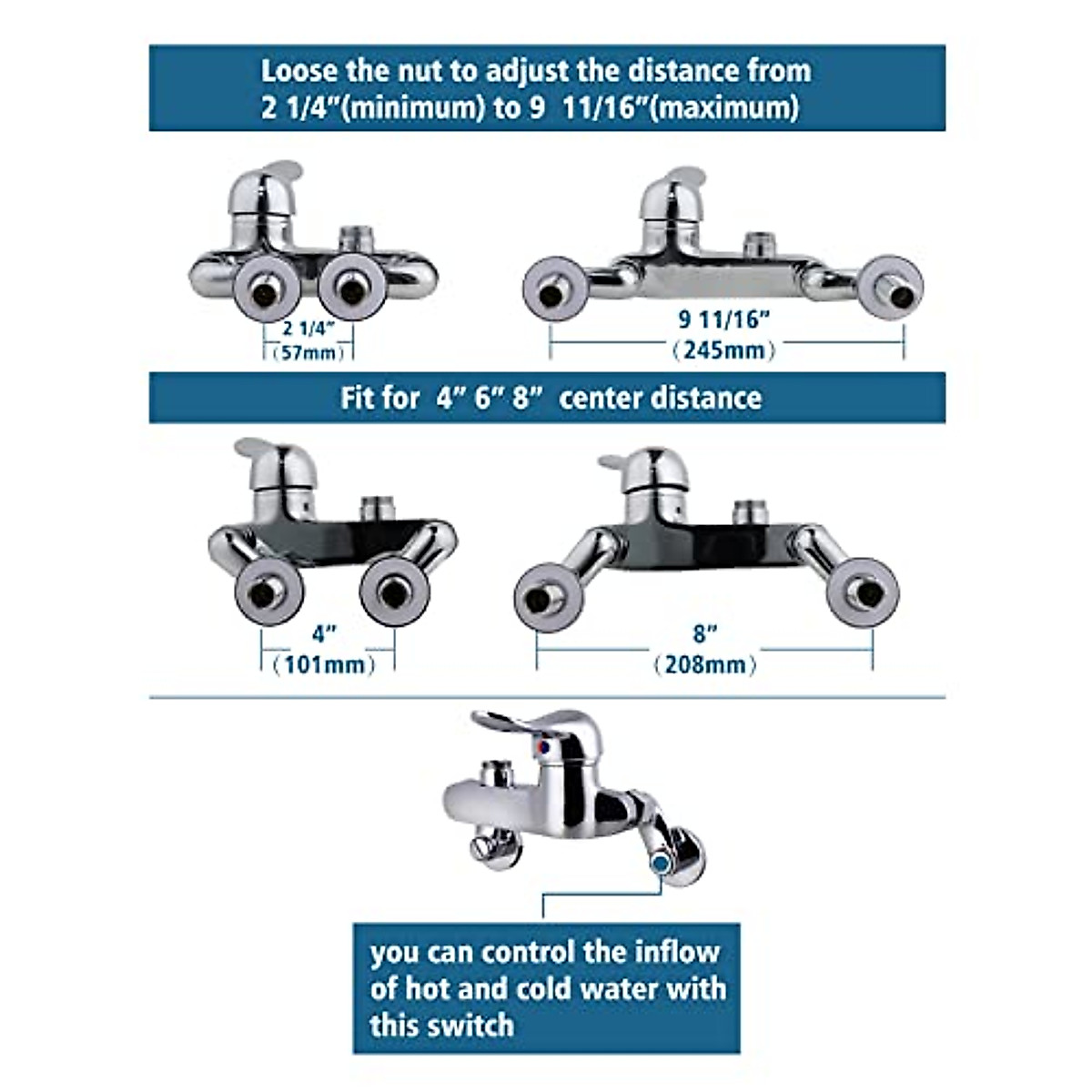 Loose the nut to adjust the distance from 2 1/4"(minimum) to 9 11/16"(maximum)

2 1/4"
(57mm)

9 11/16"
(245mm)

Fit for 4" 6" 8" center distance

4"
(101mm)

8"
(208mm)

you can control the inflow of hot and cold water with this switch