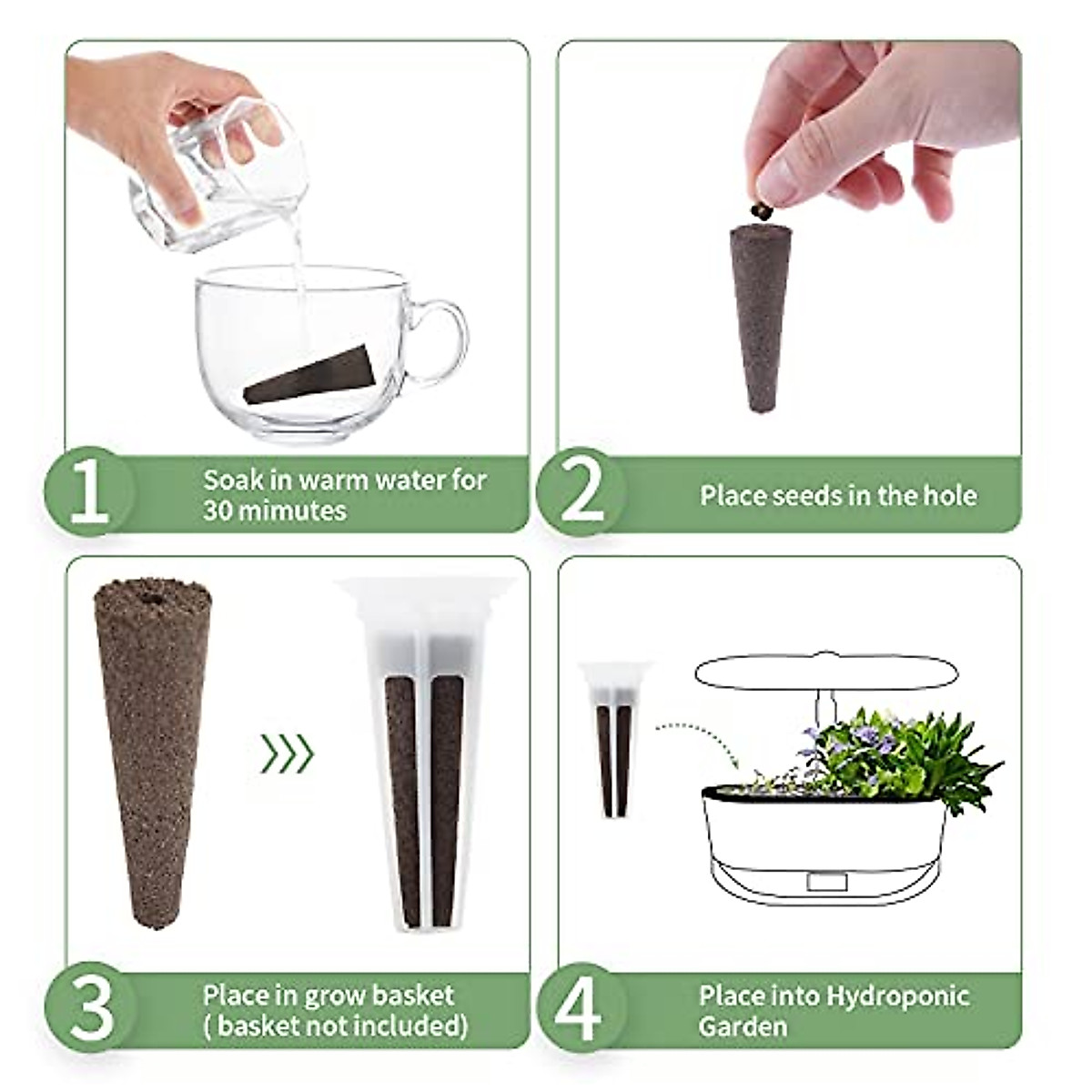 1 Soak in warm water for 30 mimutes

2 Place seeds in the hole

3 Place in grow basket ( basket not included)

4 Place into Hydroponic Garden