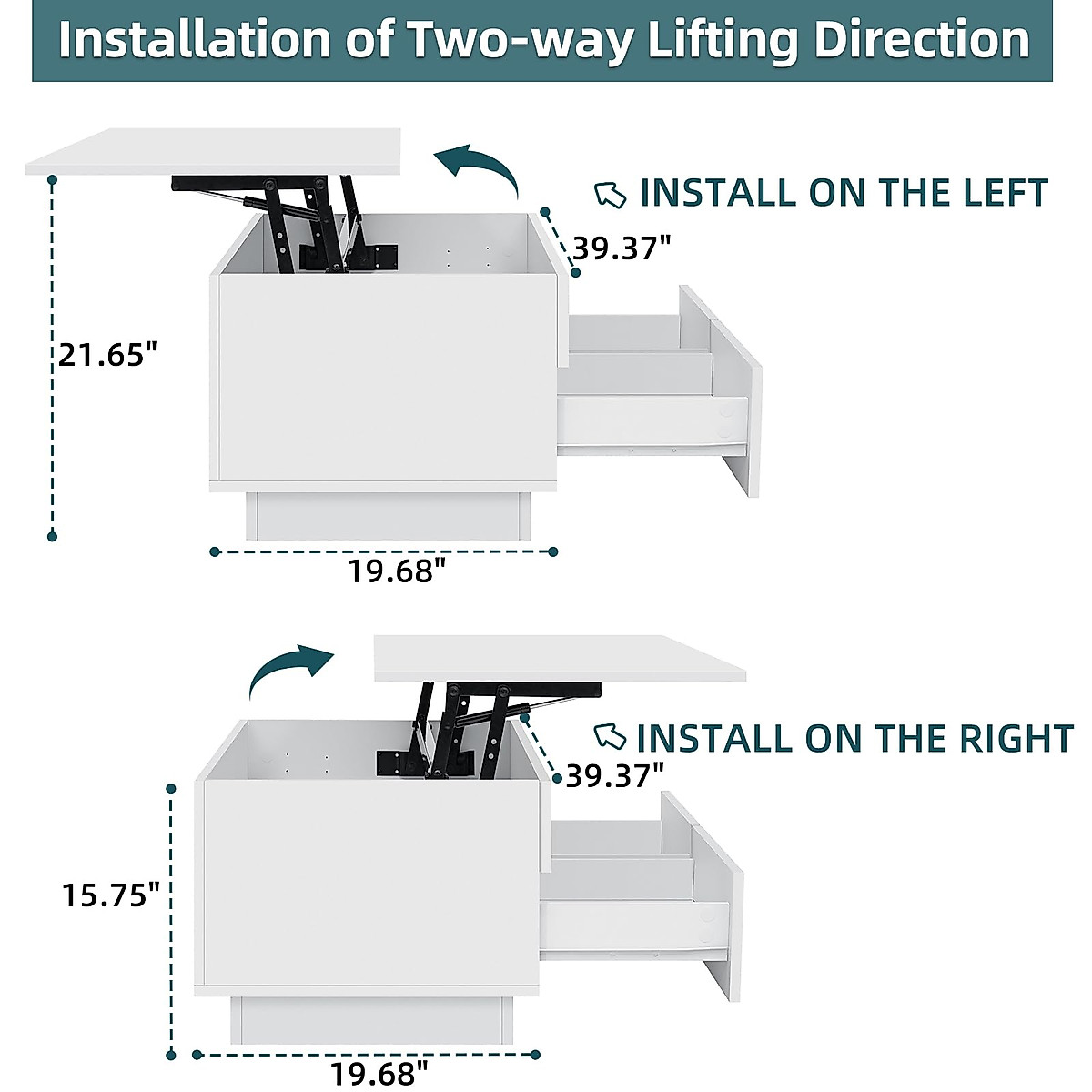 Installation of Two-way Lifting Direction

INSTALL ON THE LEFT

39.37"

21.65"

19.68"

INSTALL ON THE RIGHT

39.37"

15.75"

19.68"