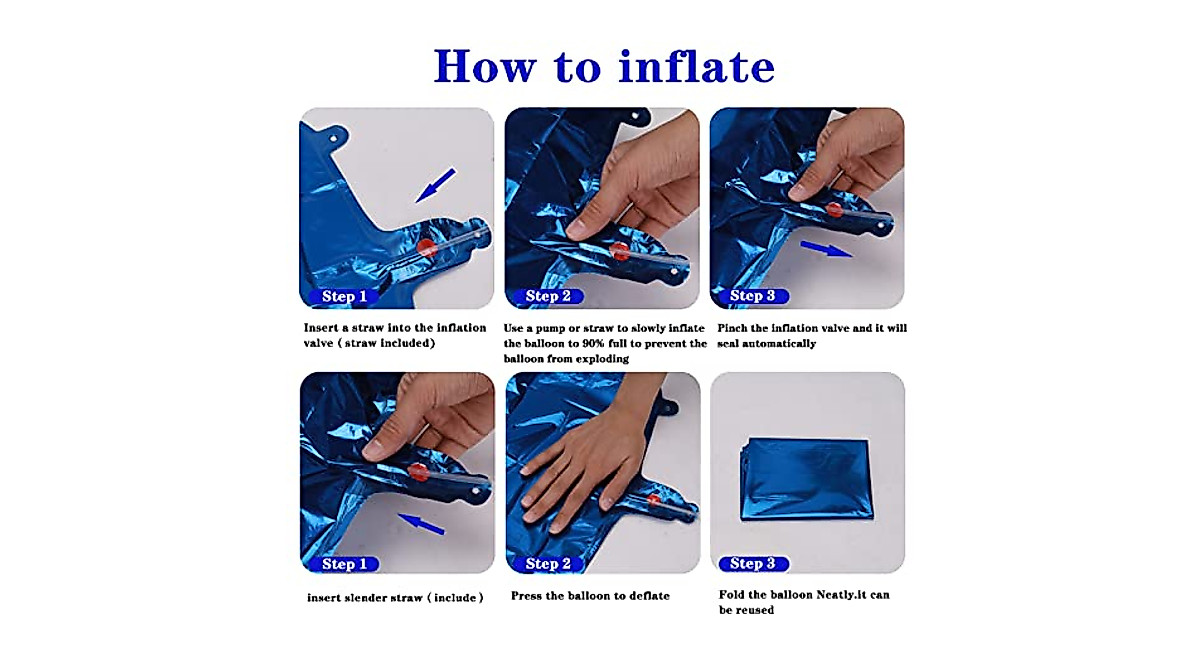 How to inflate

Step 1

Insert a straw into the inflation valve ( straw included)

Step 2

Use a pump or straw to slowly inflate the balloon to 90% full to prevent the balloon from exploding

Step 3

Pinch the inflation valve and it will seal automatically

Step 1

insert slender straw ( include )

Step 2

Press the balloon to deflate

Step 3

Fold the balloon Neatly.it can be reused