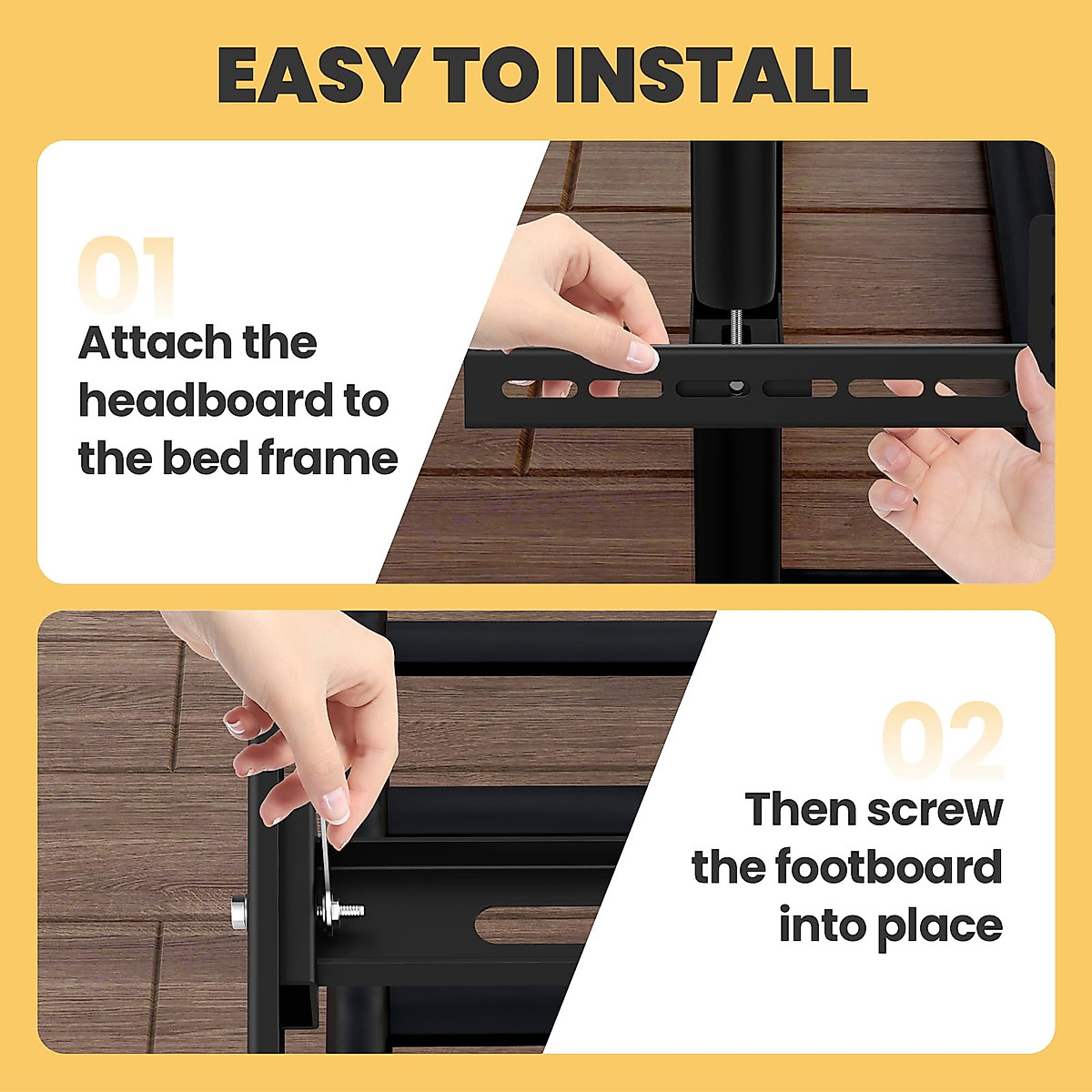 EASY TO INSTALL

01

Attach the headboard to the bed frame

02

Then screw the footboard into place