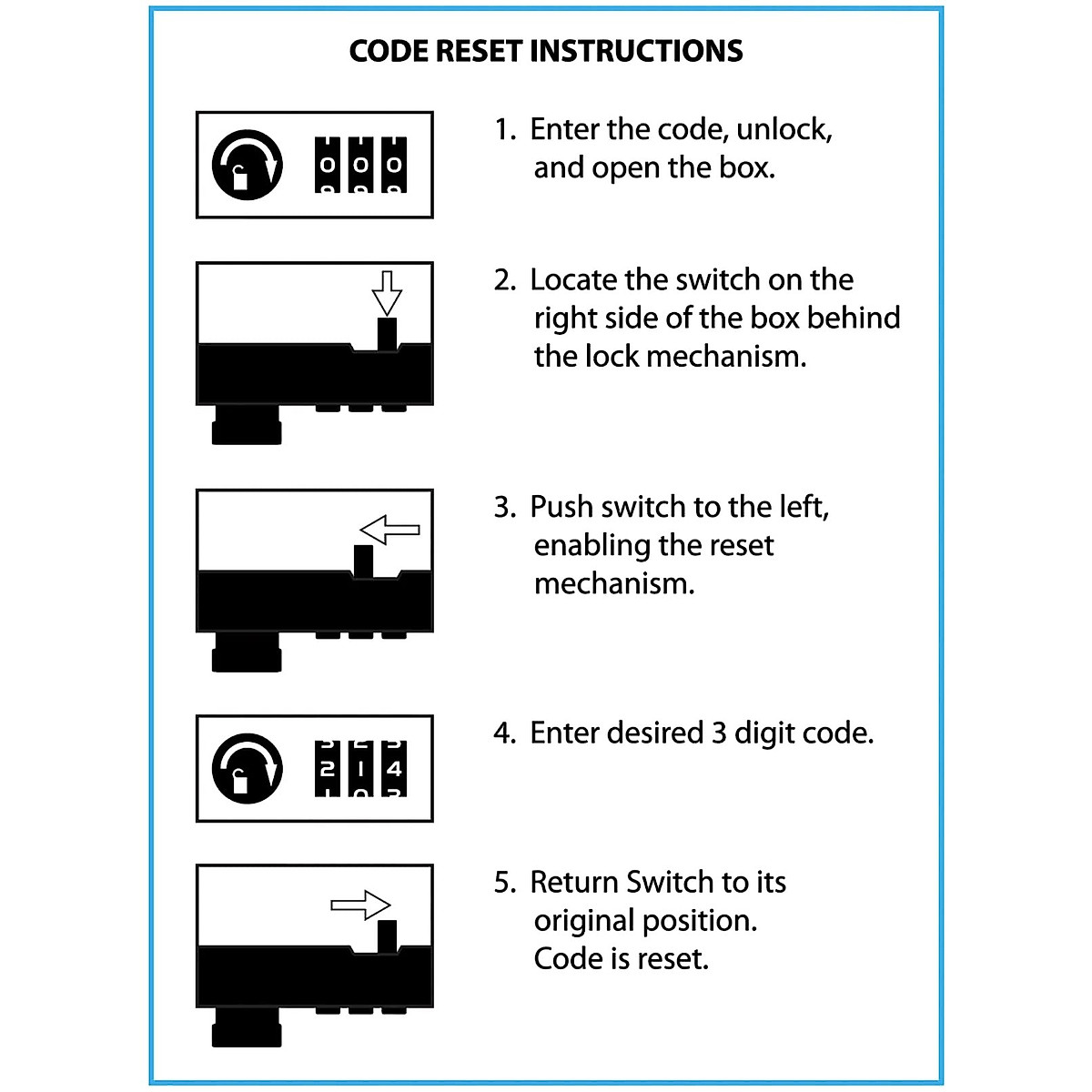 CODE RESET INSTRUCTIONS

0 0 0

1. Enter the code, unlock, and open the box.

2. Locate the switch on the right side of the box behind the lock mechanism.

3. Push switch to the left, enabling the reset mechanism.

2 1 4

4. Enter desired 3 digit code.

5. Return Switch to its original position. Code is reset.