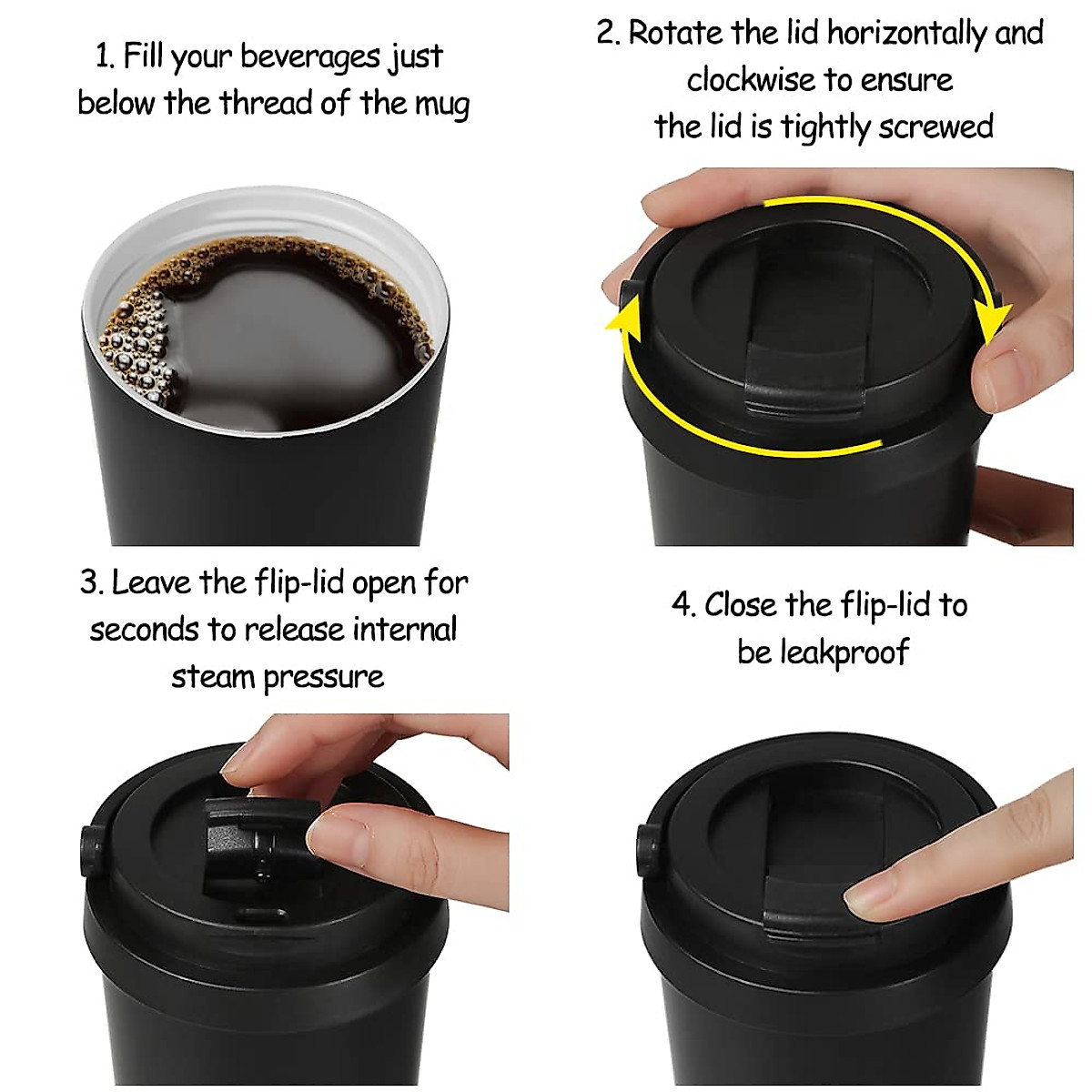 1. Fill your beverages just below the thread of the mug

2. Rotate the lid horizontally and clockwise to ensure the lid is tightly screwed

3. Leave the flip-lid open for seconds to release internal steam pressure

4. Close the flip-lid to be leakproof