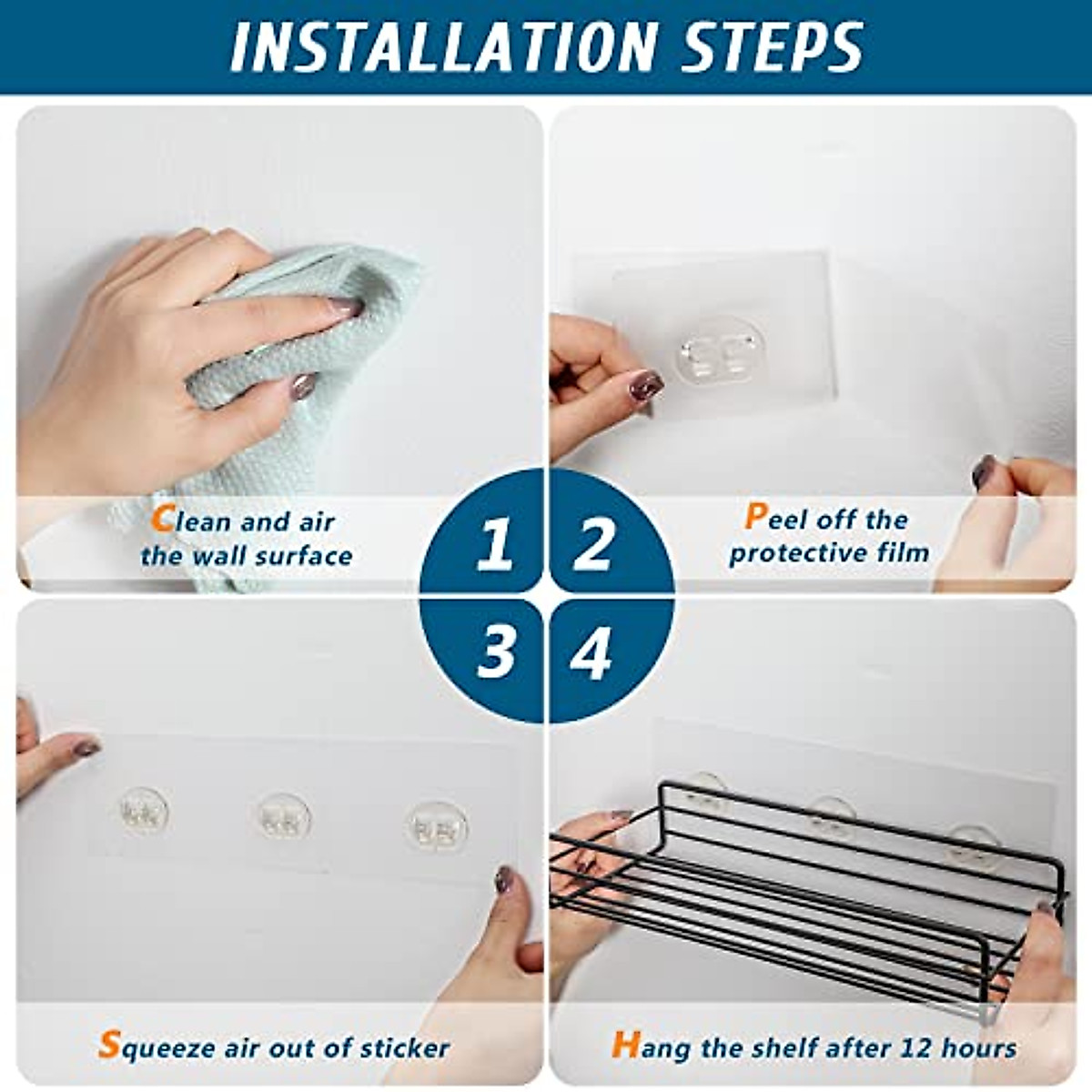 INSTALLATION STEPS

Clean and air the wall surface

1

2

Peel off the protective film

3

4

Squeeze air out of sticker

Hang the shelf after 12 hours