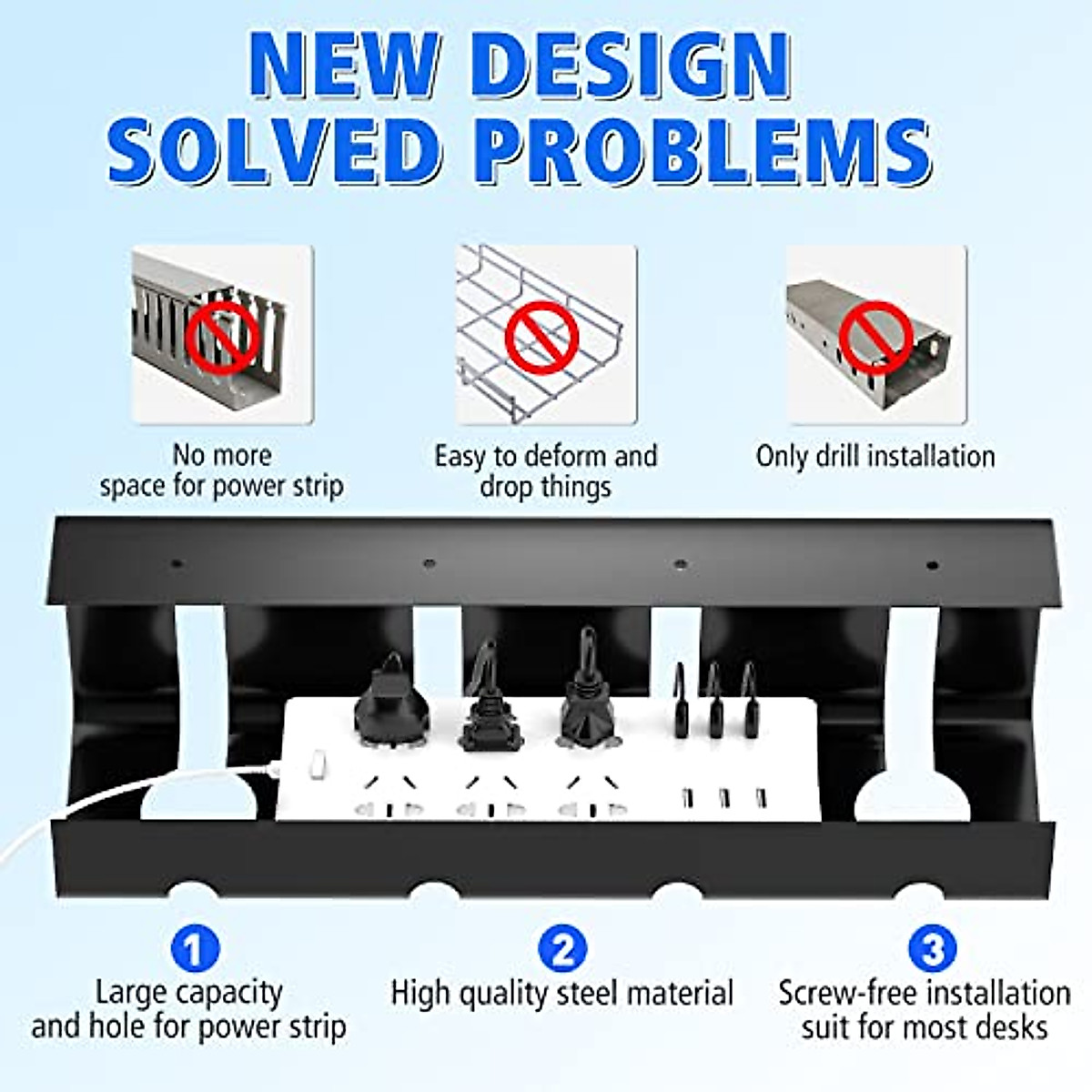 NEW DESIGN
SOLVED PROBLEMS

No more
space for power strip

Easy to deform and
drop things

Only drill installation

1
Large capacity
and hole for power strip

2
High quality steel material

3
Screw-free installation
suit for most desks