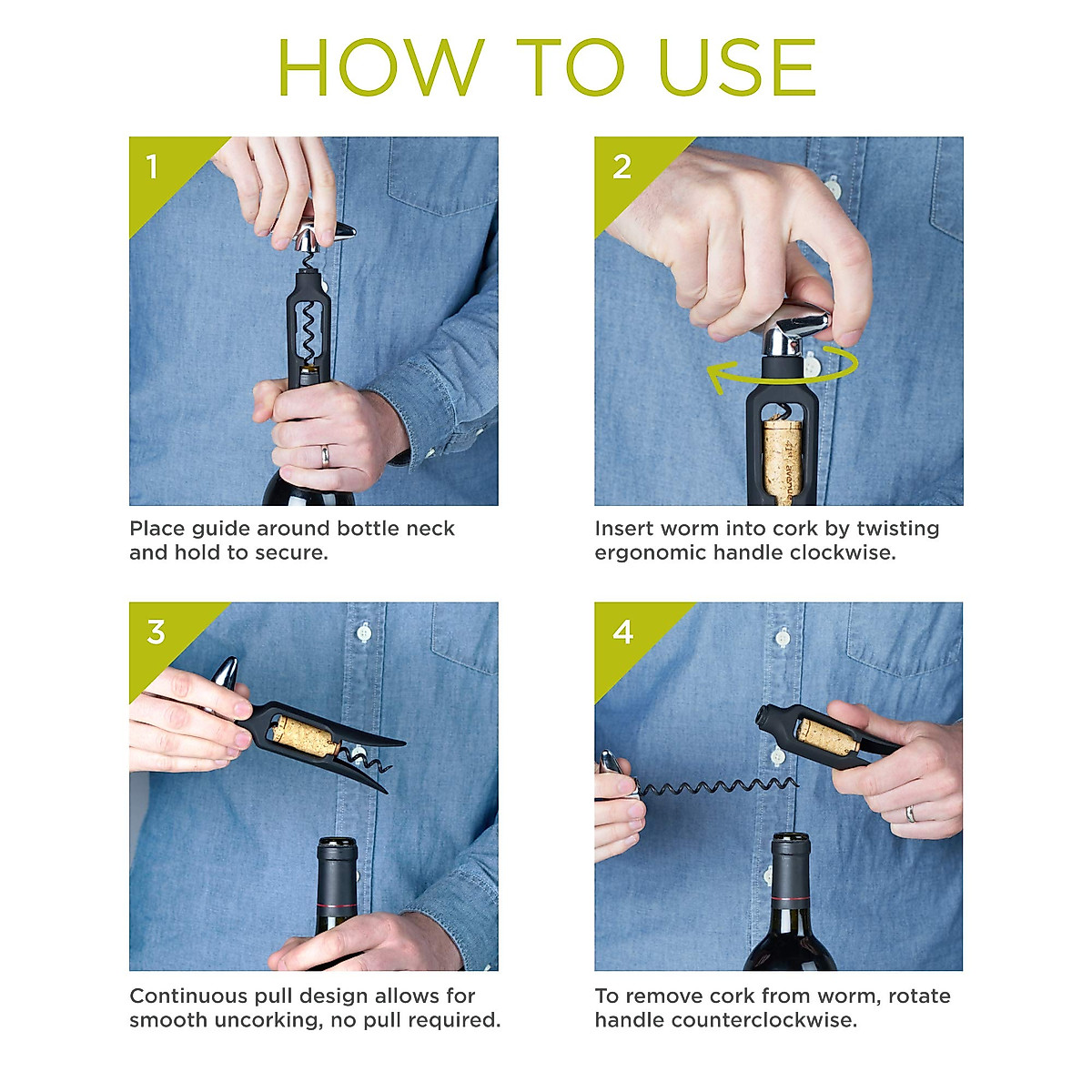 HOW TO USE

1

Place guide around bottle neck and hold to secure.

2

Insert worm into cork by twisting ergonomic handle clockwise.

3

Continuous pull design allows for smooth uncorking, no pull required.

4

To remove cork from worm, rotate handle counterclockwise.