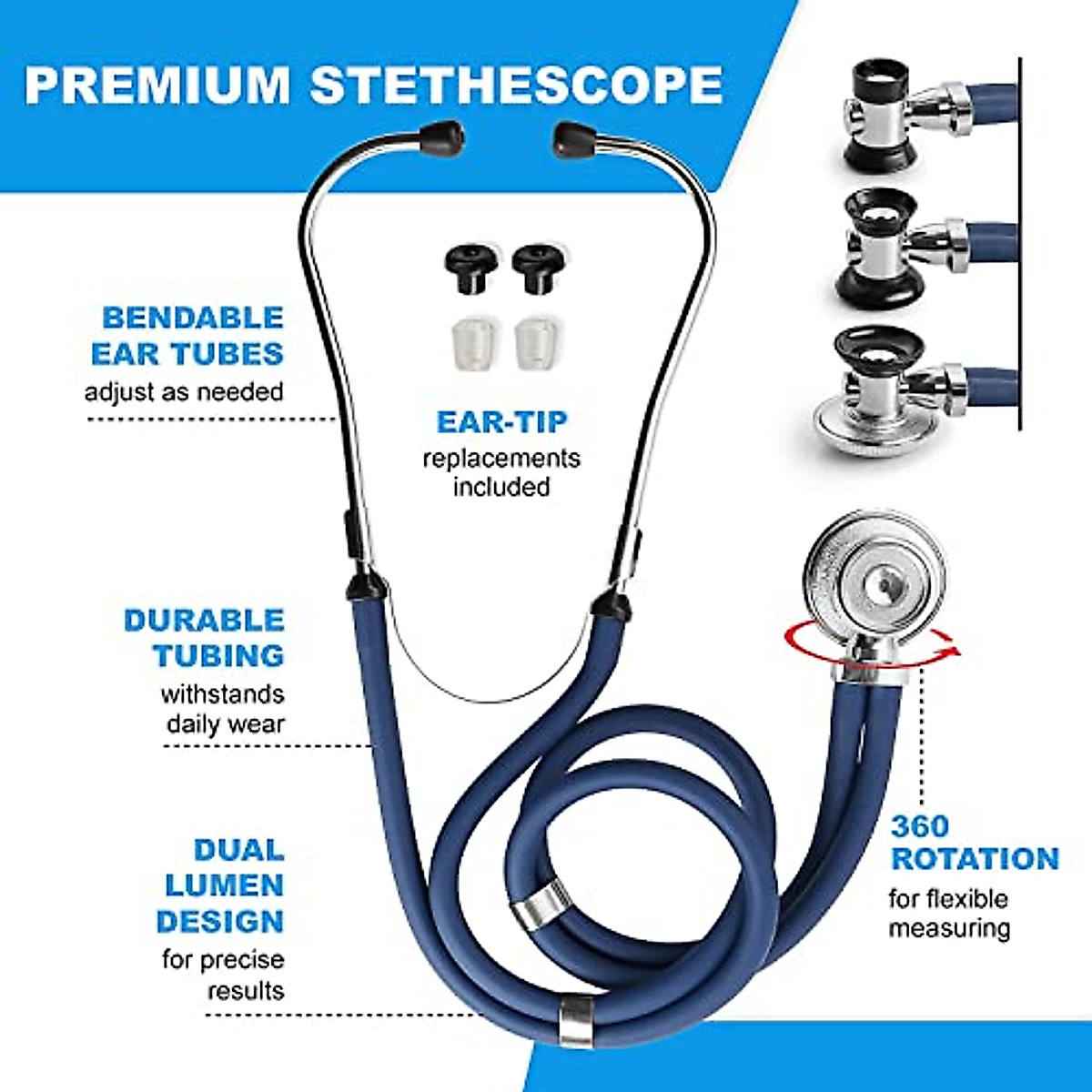 PREMIUM STETHESCOPE

BENDABLE EAR TUBES
adjust as needed

EAR-TIP
replacements included

DURABLE TUBING
withstands daily wear

DUAL LUMEN DESIGN
for precise results

360 ROTATION
for flexible measuring