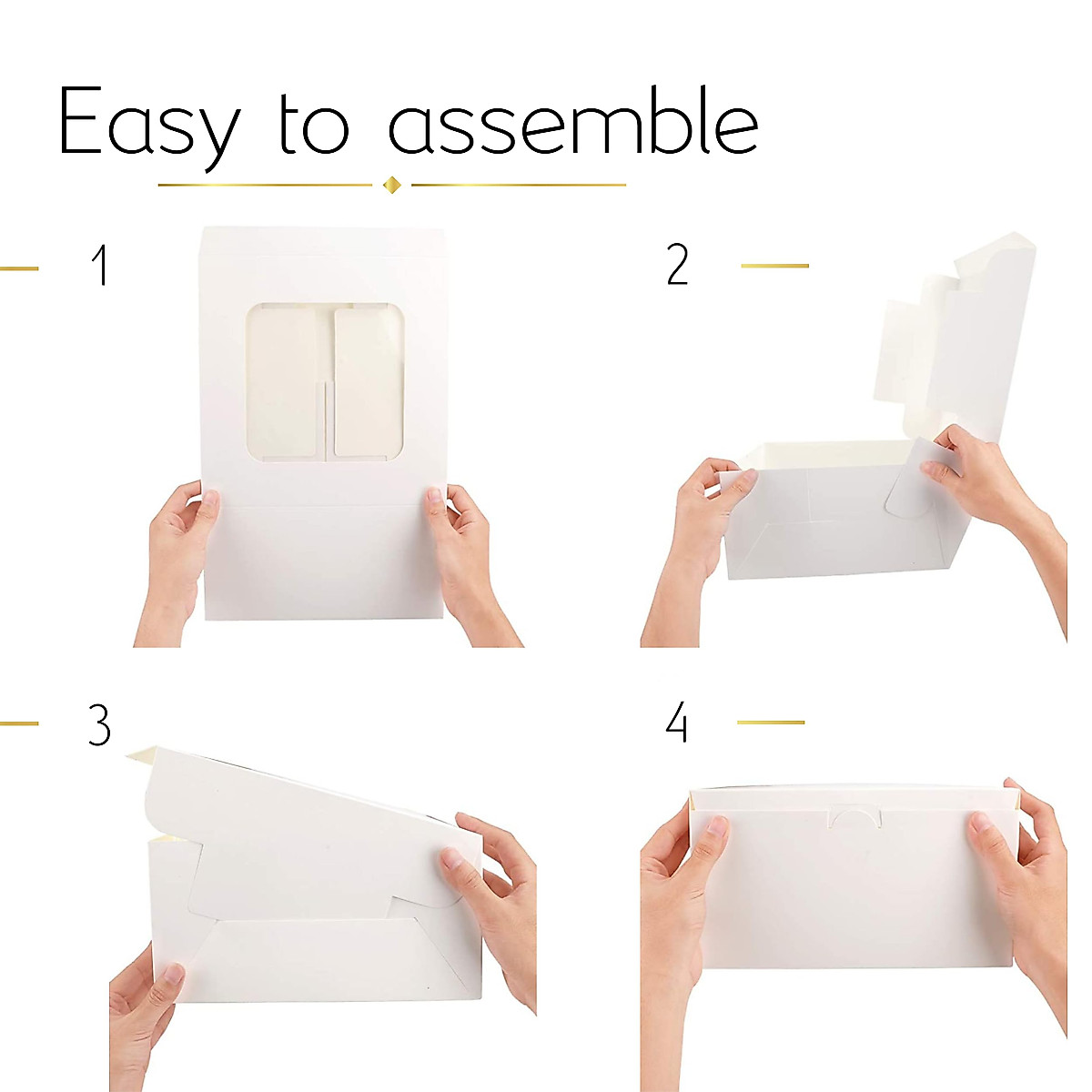 Easy to assemble

1

2

3

4