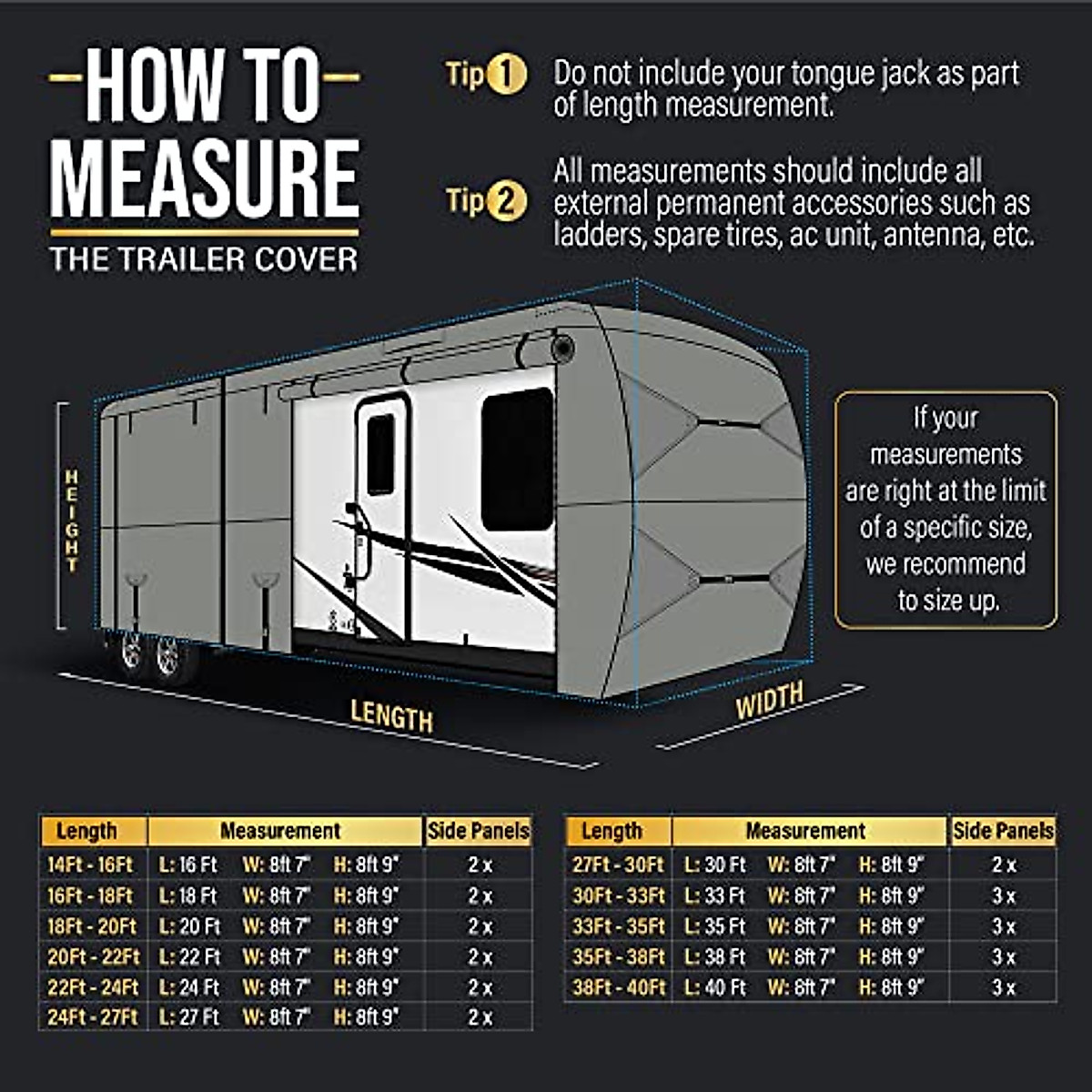 HOW TO MEASURE
THE TRAILER COVER

Tip 1 Do not include your tongue jack as part of length measurement.

Tip 2 All measurements should include all external permanent accessories such as ladders, spare tires, ac unit, antenna, etc.

HEIGHT

LENGTH

WIDTH

If your measurements are right at the limit of a specific size, we recommend to size up.

| Length | Measurement | Side Panels |
|---|---|---|
| 14Ft - 16Ft | L: 16 Ft W: 8ft 7" H: 8ft 9" | 2 x |
| 16Ft - 18Ft | L: 18 Ft W: 8ft 7" H: 8ft 9" | 2 x |
| 18Ft - 20Ft | L: 20 Ft W: 8ft 7" H: 8ft 9" | 2 x |
| 20Ft - 22Ft | L: 22 Ft W: 8ft 7" H: 8ft 9" | 2 x |
| 22Ft - 24Ft | L: 24 Ft W: 8ft 7" H: 8ft 9" | 2 x |
| 24Ft - 27Ft | L: 27 Ft W: 8ft 7" H: 8ft 9" | 2 x |

| Length | Measurement | Side Panels |
|---|---|---|
| 27Ft - 30Ft | L: 30 Ft W: 8ft 7" H: 8ft 9" | 2 x |
| 30Ft - 33Ft | L: 33 Ft W: 8ft 7" H: 8ft 9" | 3 x |
| 33Ft - 35Ft | L: 35 Ft W: 8ft 7" H: 8ft 9" | 3 x |
| 35Ft - 38Ft | L: 38 Ft W: 8ft 7" H: 8ft 9" | 3 x |
| 38Ft - 40Ft | L: 40 Ft W: 8ft 7" H: 8ft 9" | 3 x |