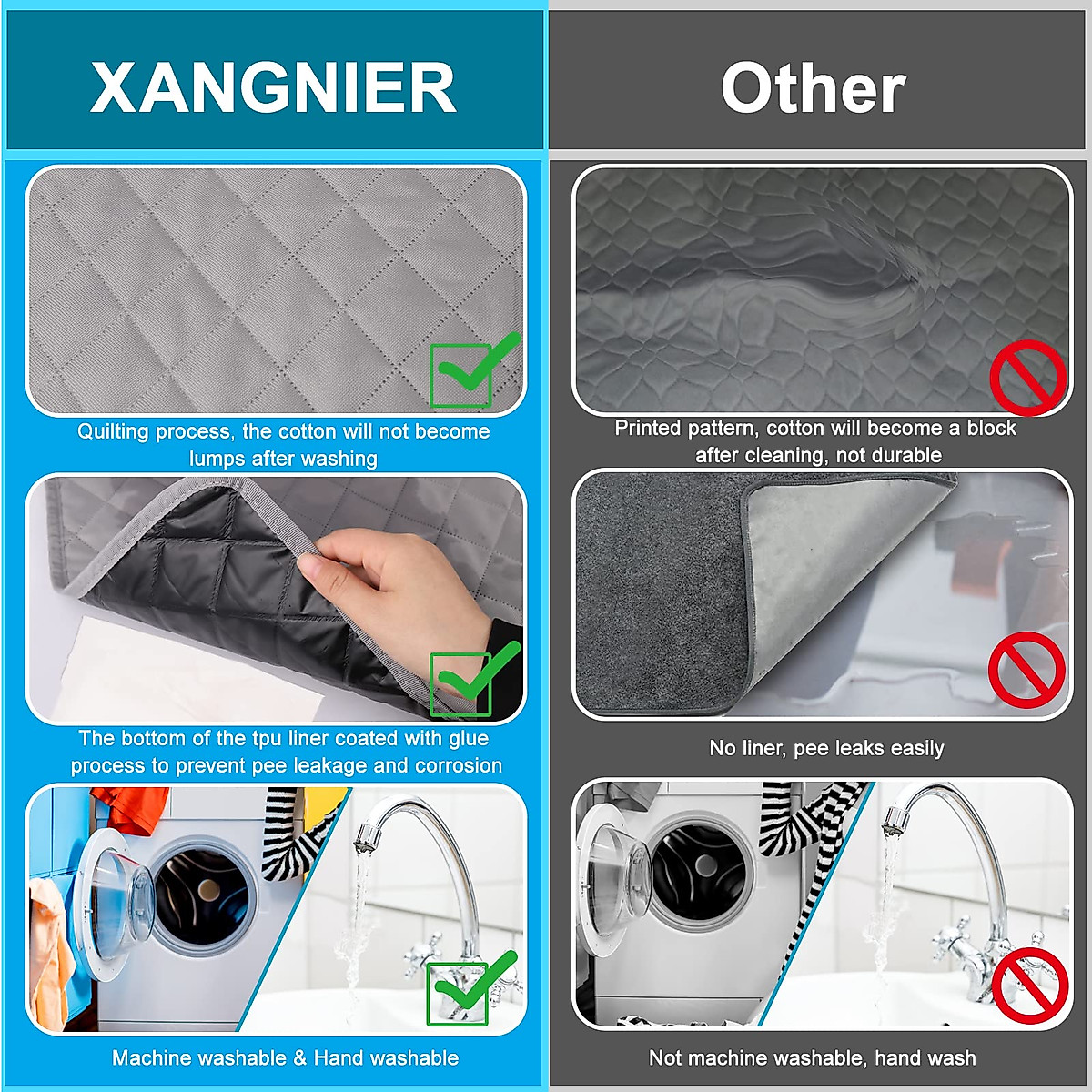 XANGNIER

Quilting process, the cotton will not become lumps after washing

The bottom of the tpu liner coated with glue process to prevent pee leakage and corrosion

Machine washable & Hand washable

Other

Printed pattern, cotton will become a block after cleaning, not durable

No liner, pee leaks easily

Not machine washable, hand wash