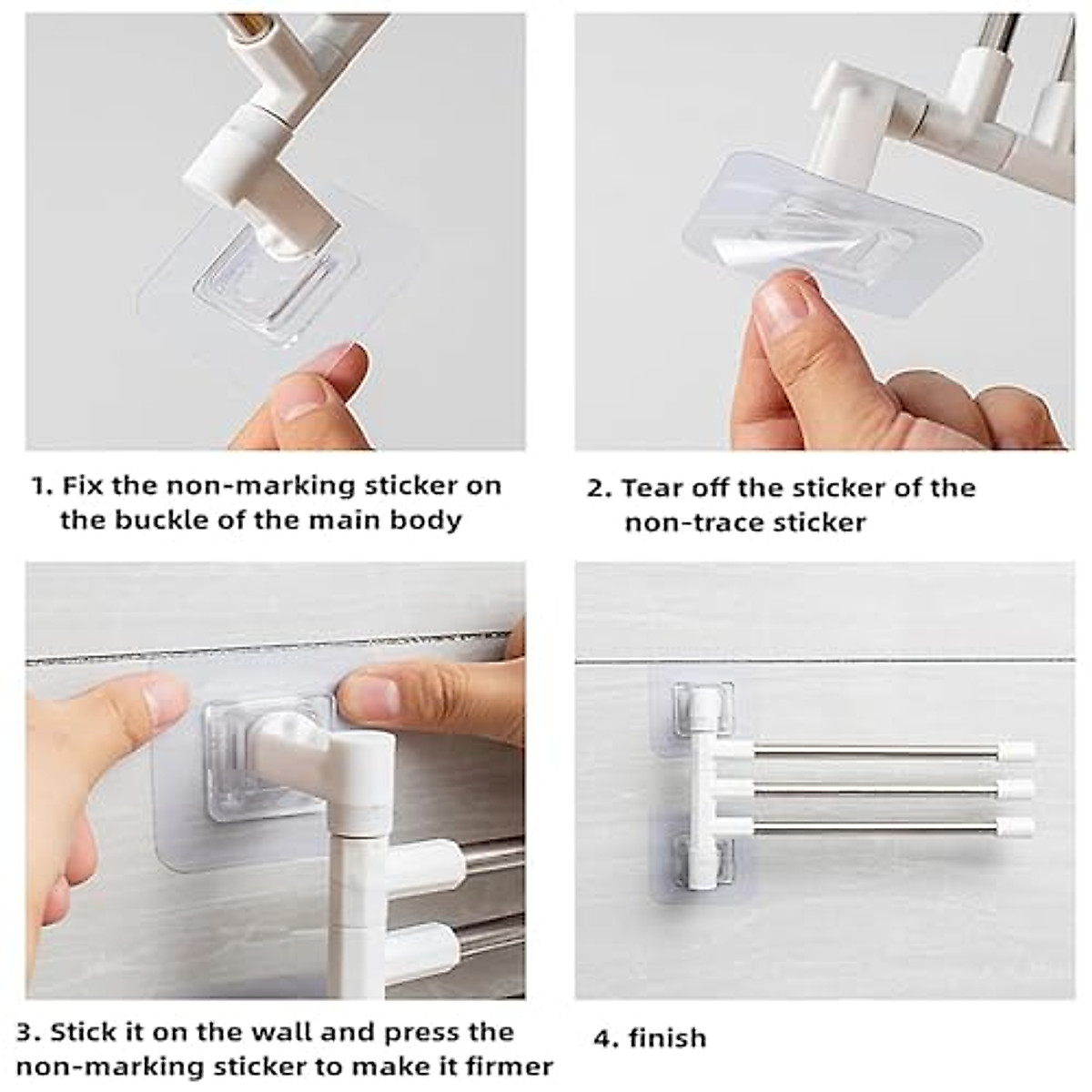 1. Fix the non-marking sticker on the buckle of the main body

2. Tear off the sticker of the non-trace sticker

3. Stick it on the wall and press the non-marking sticker to make it firmer

4. finish