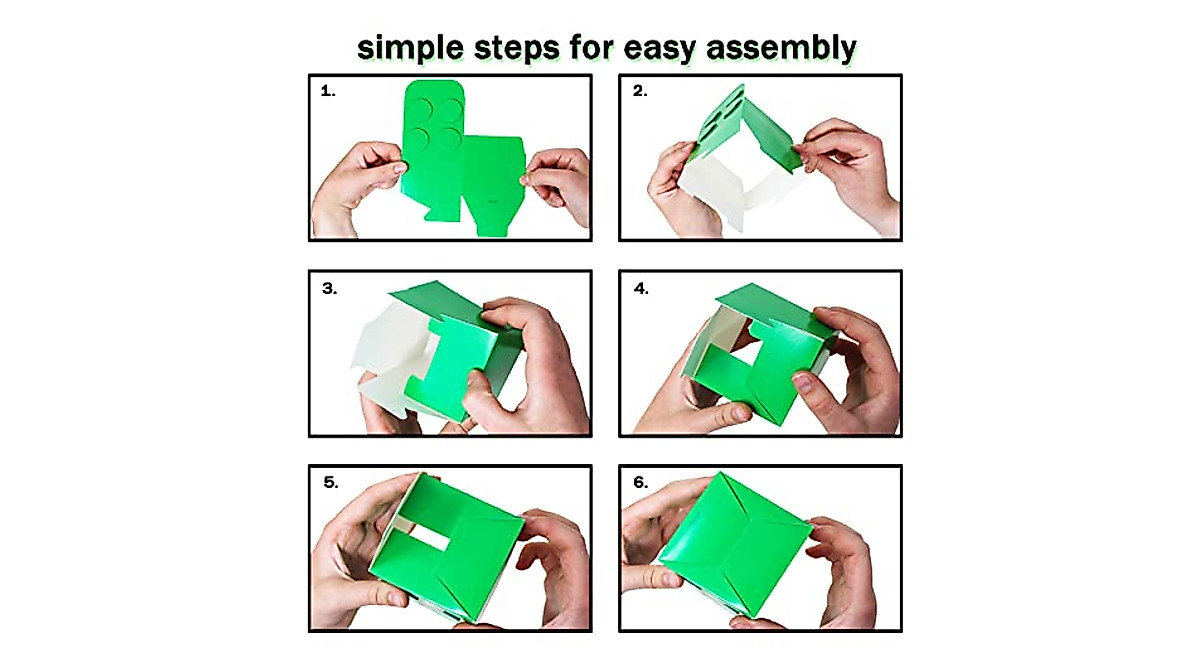 simple steps for easy assembly

1.

2.

3.

4.

5.

6.