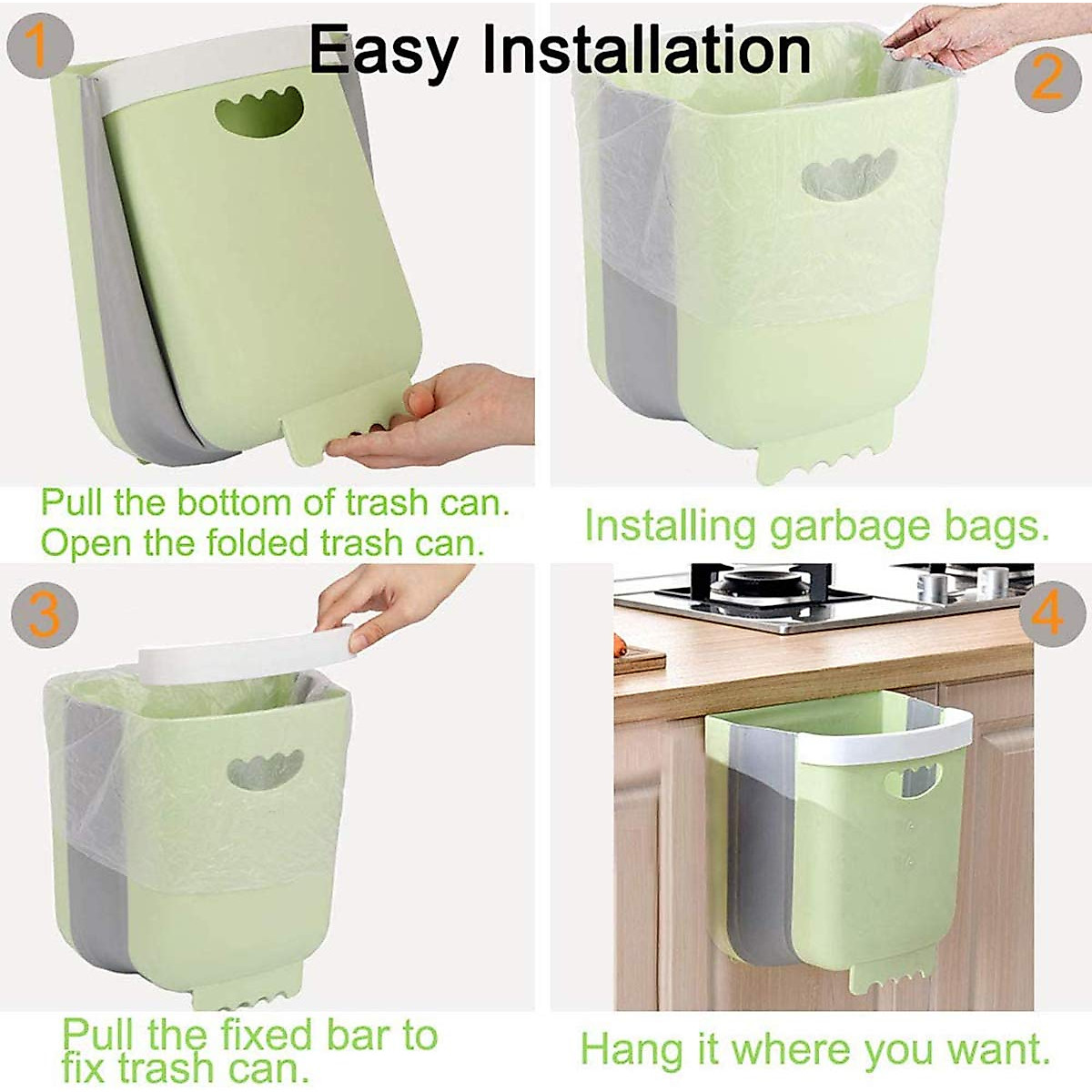 Easy Installation

1

Pull the bottom of trash can. Open the folded trash can.

2

Installing garbage bags.

3

Pull the fixed bar to fix trash can.

4

Hang it where you want.