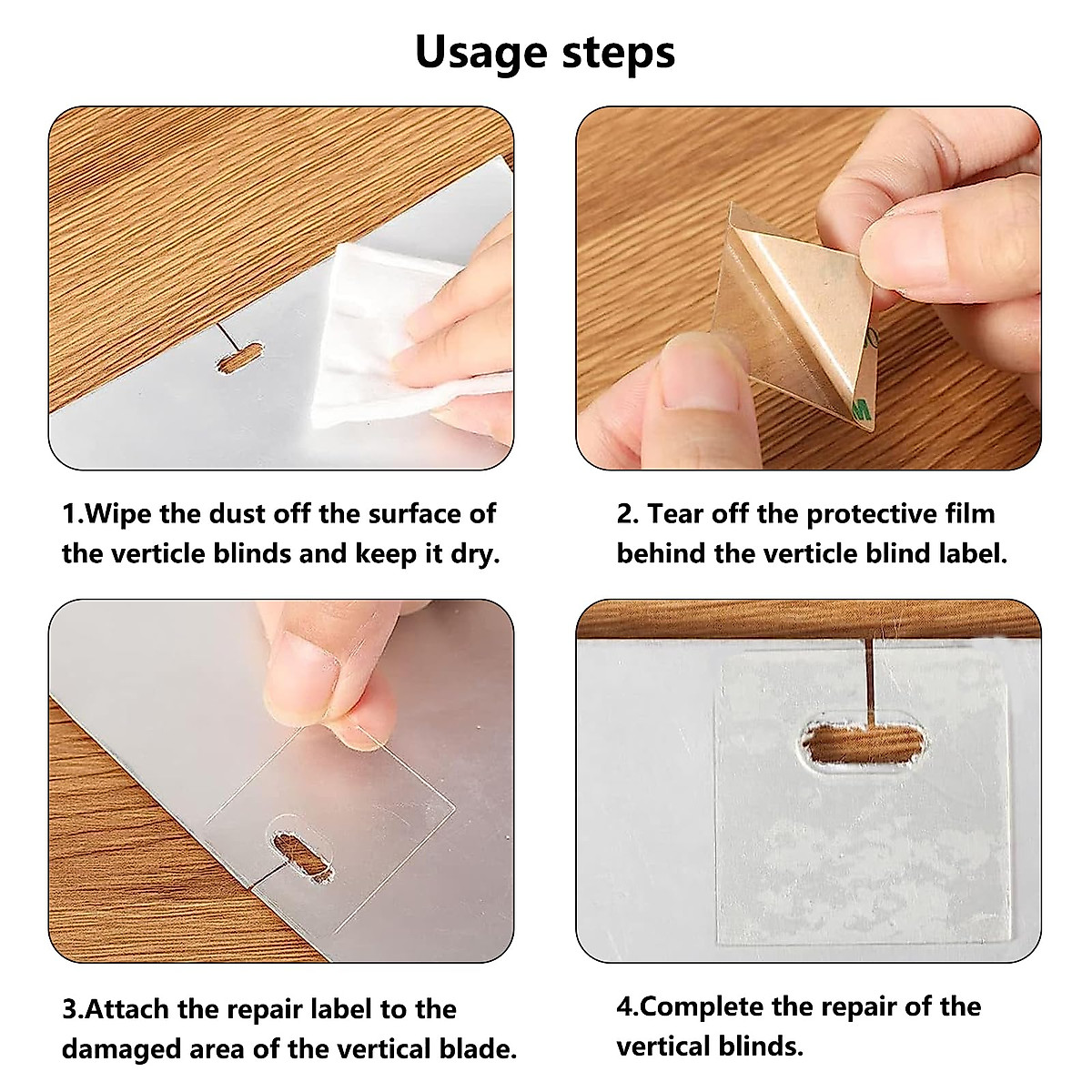 Usage steps

1.Wipe the dust off the surface of the verticle blinds and keep it dry.

2. Tear off the protective film behind the verticle blind label.

3.Attach the repair label to the damaged area of the vertical blade.

4.Complete the repair of the vertical blinds.