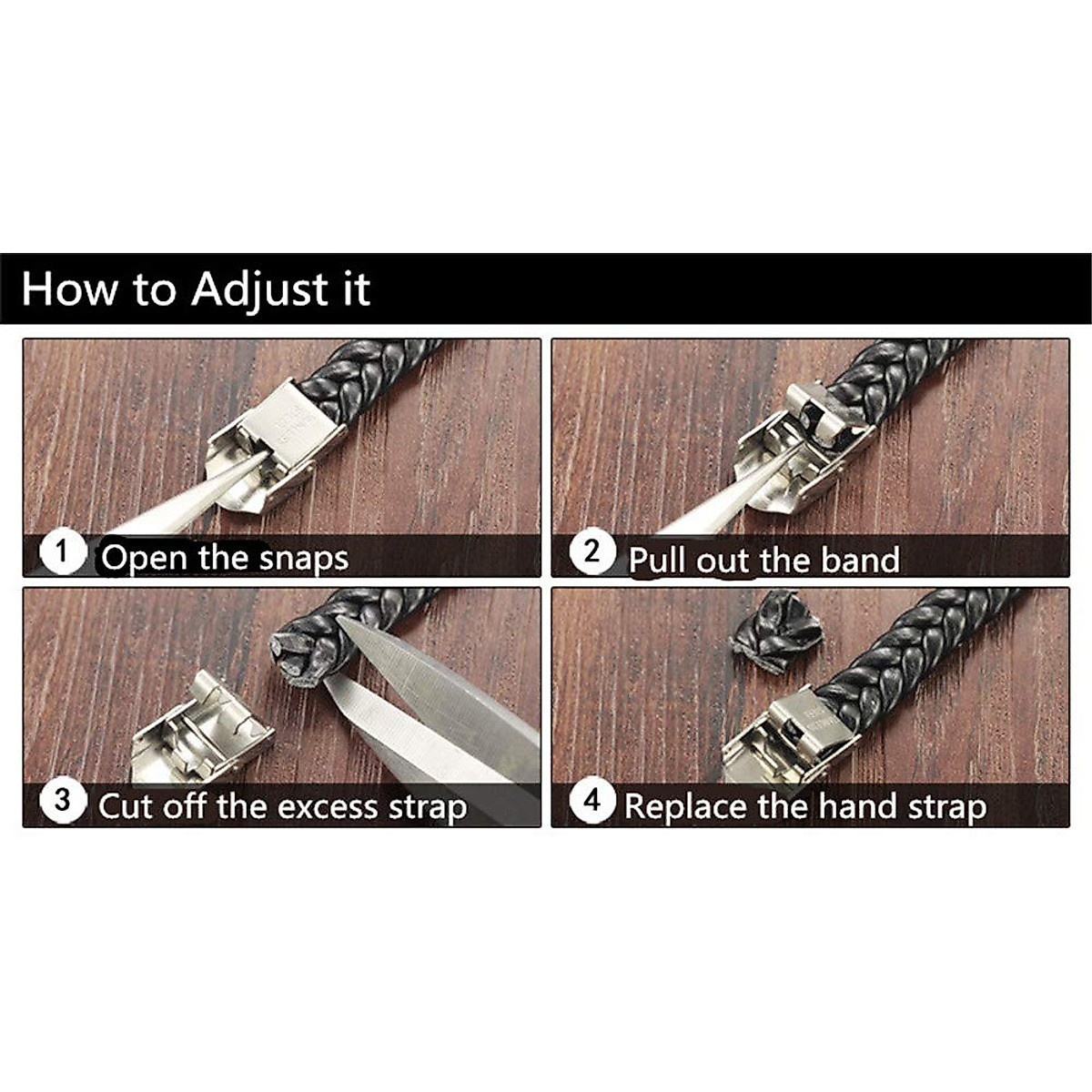 How to Adjust it

1 Open the snaps

2 Pull out the band

3 Cut off the excess strap

4 Replace the hand strap