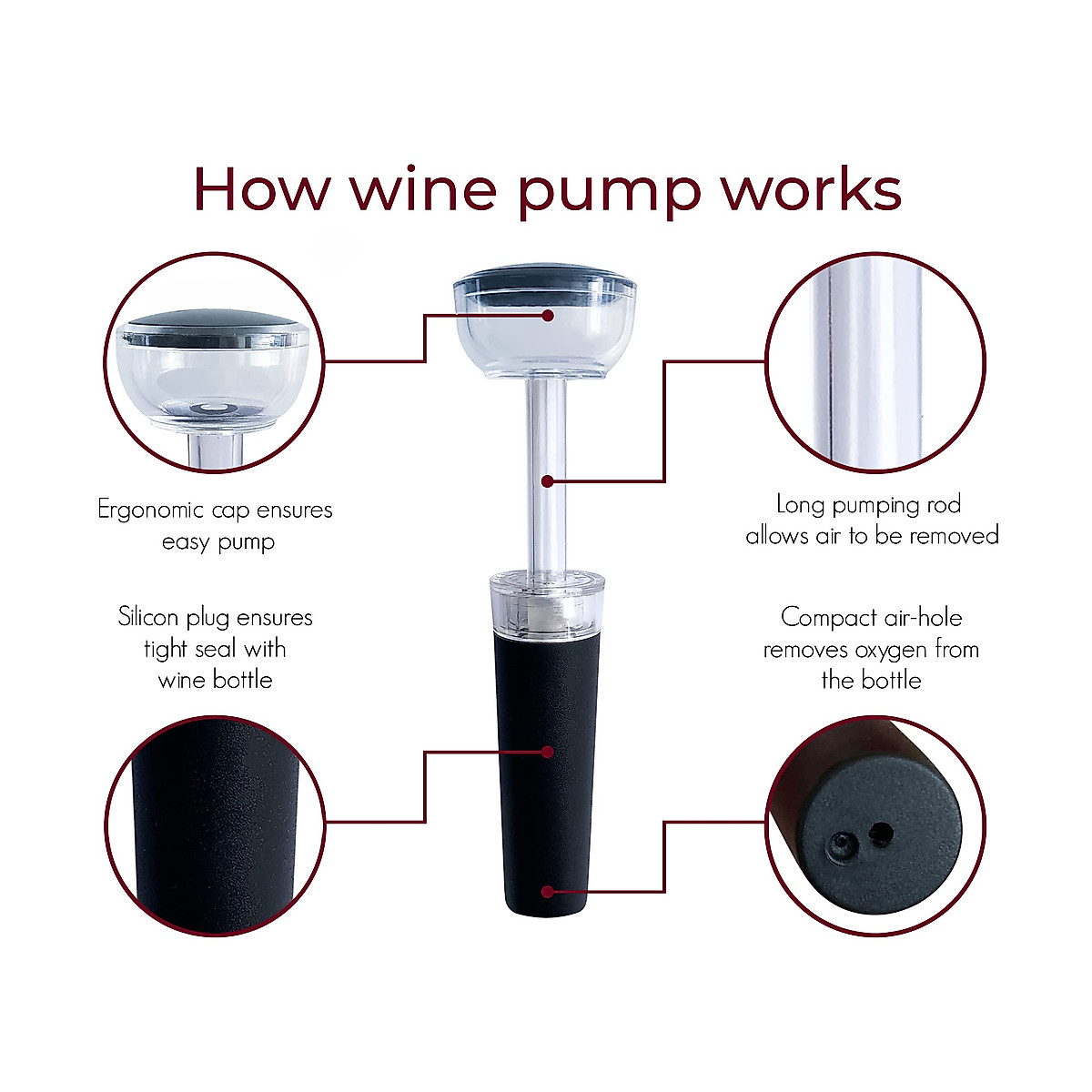 How wine pump works

Ergonomic cap ensures easy pump

Long pumping rod allows air to be removed

Silicon plug ensures tight seal with wine bottle

Compact air-hole removes oxygen from the bottle