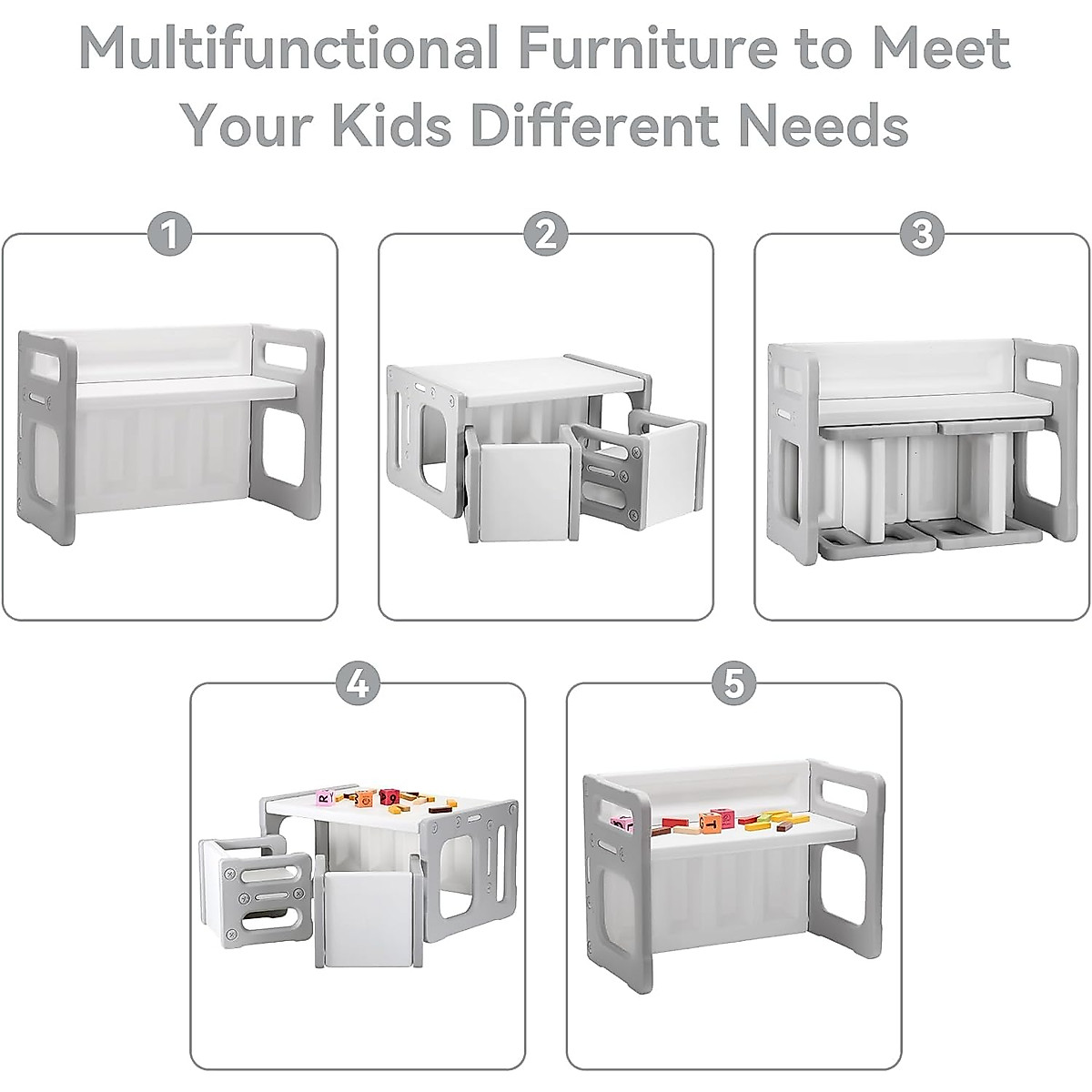 Multifunctional Furniture to Meet Your Kids Different Needs

1

2

3

4

5