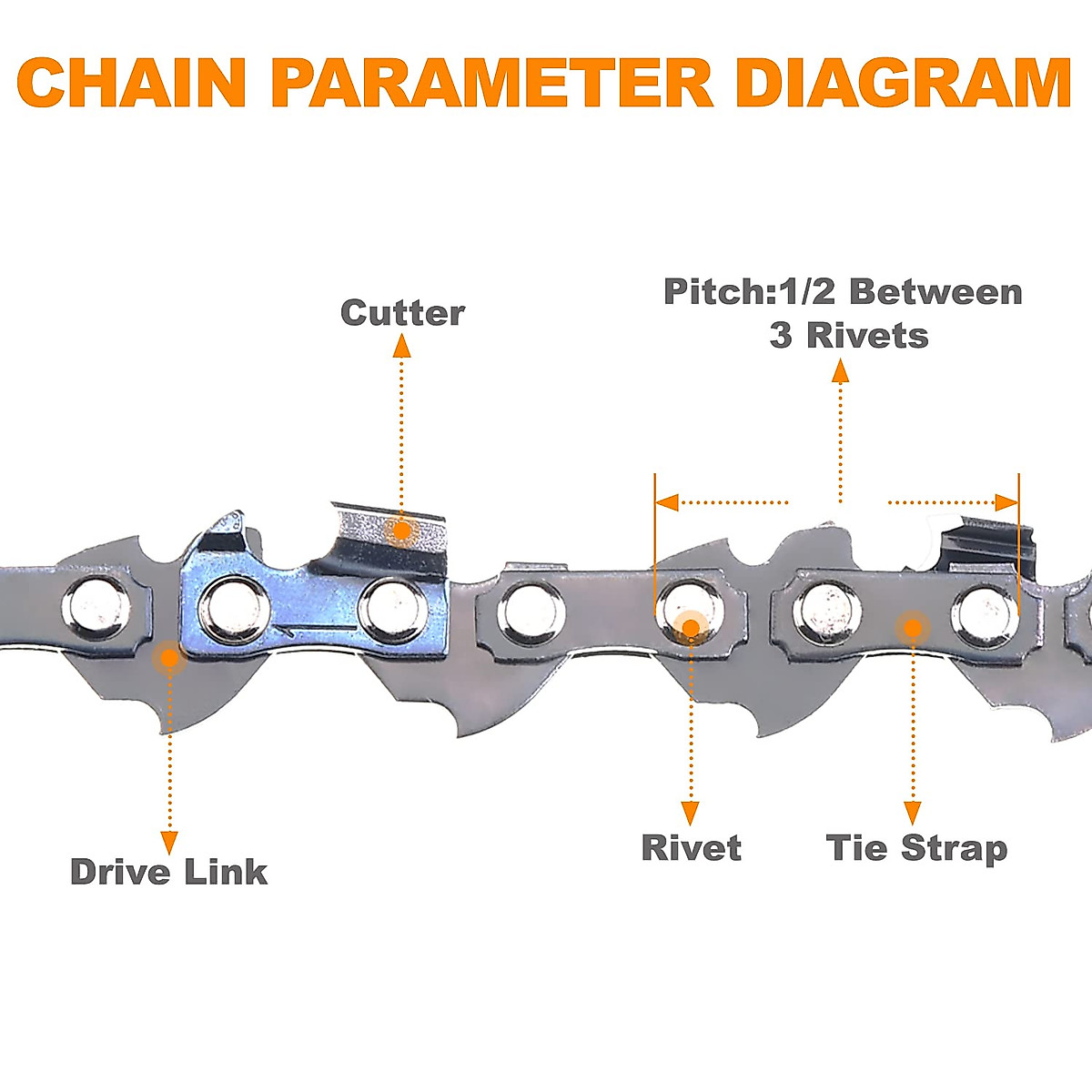 CHAIN PARAMETER DIAGRAM

Cutter

Pitch:1/2 Between 3 Rivets

Drive Link

Rivet

Tie Strap