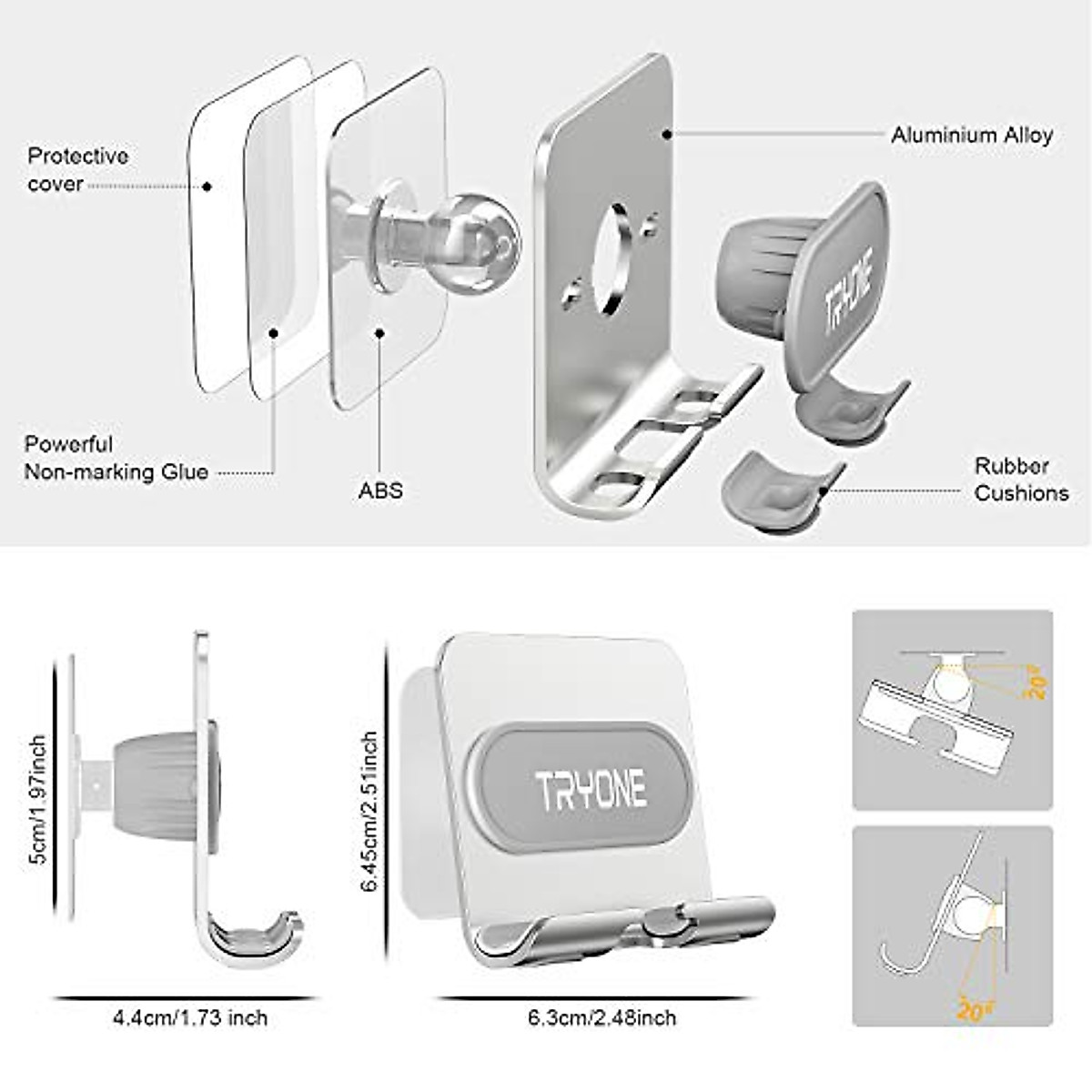 Protective cover

Aluminium Alloy

TRYONE

Powerful Non-marking Glue

ABS

Rubber Cushions

5cm/1.97inch

4.4cm/1.73 inch

6.45cm/2.51inch

TRYONE

6.3cm/2.48inch

20°

20°