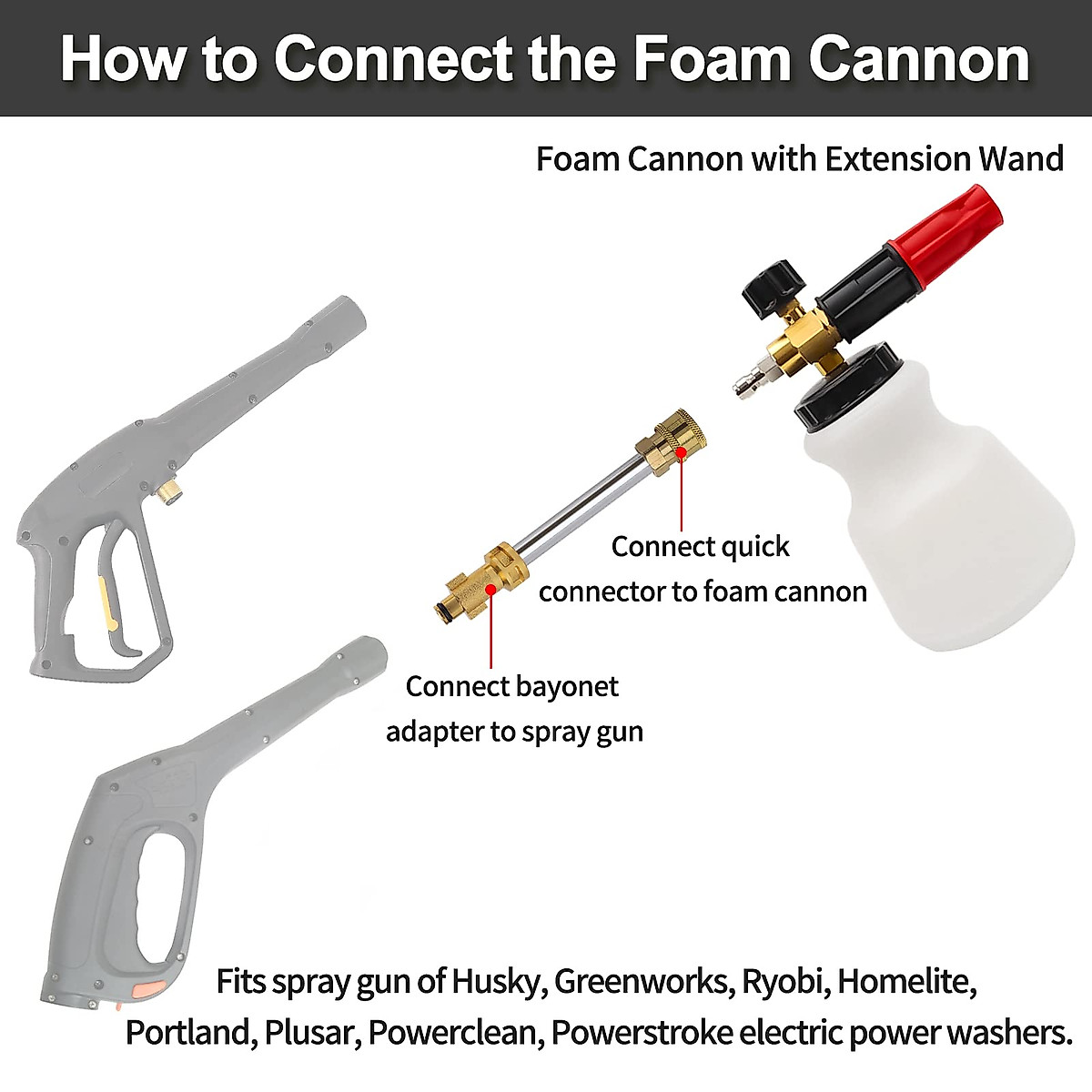 How to Connect the Foam Cannon

Foam Cannon with Extension Wand

Connect quick connector to foam cannon

Connect bayonet adapter to spray gun

Fits spray gun of Husky, Greenworks, Ryobi, Homelite, Portland, Plusar, Powerclean, Powerstroke electric power washers.