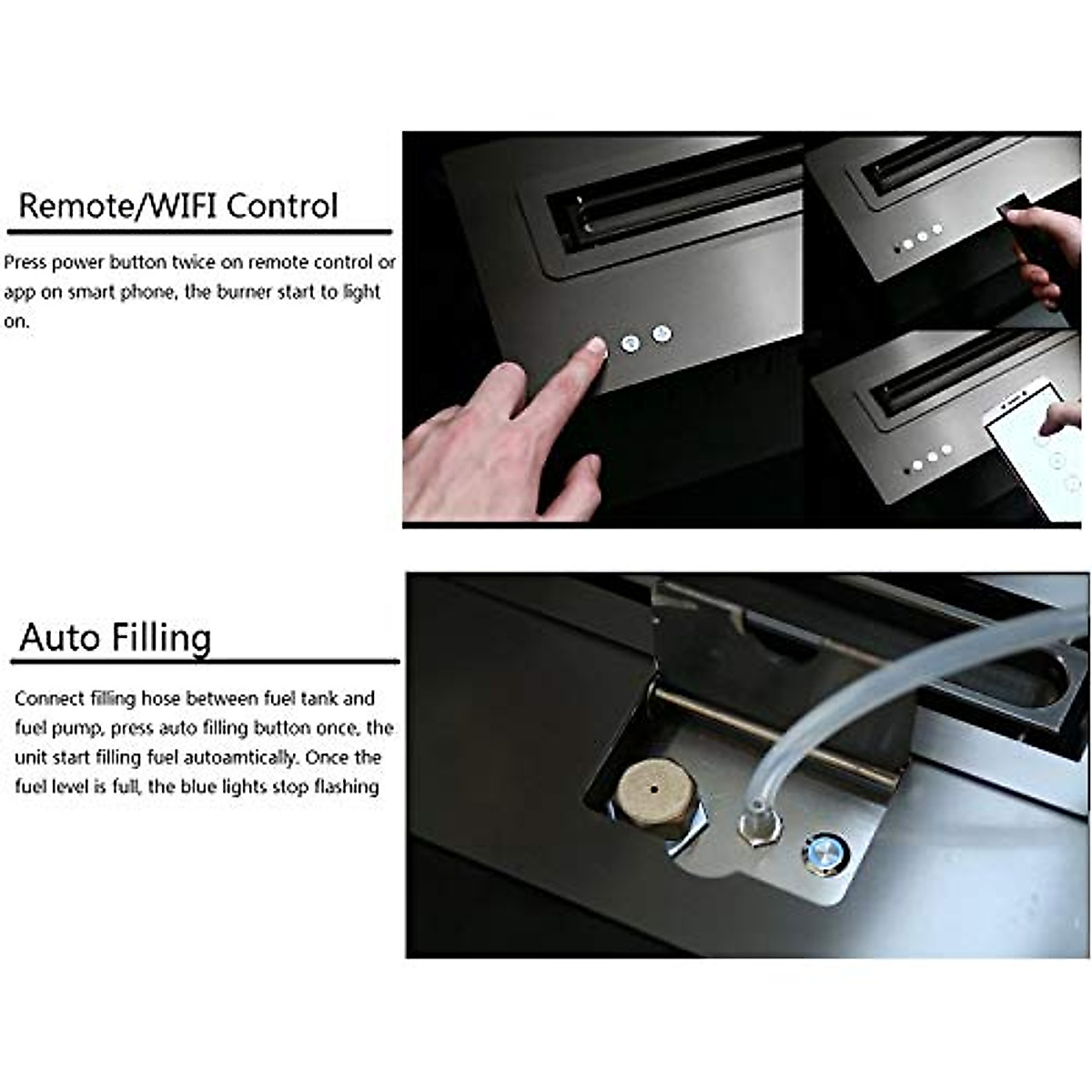 Remote/WIFI Control

Press power button twice on remote control or app on smart phone, the burner start to light on.

Auto Filling

Connect filling hose between fuel tank and fuel pump, press auto filling button once, the unit start filling fuel autoamtically. Once the fuel level is full, the blue lights stop flashing