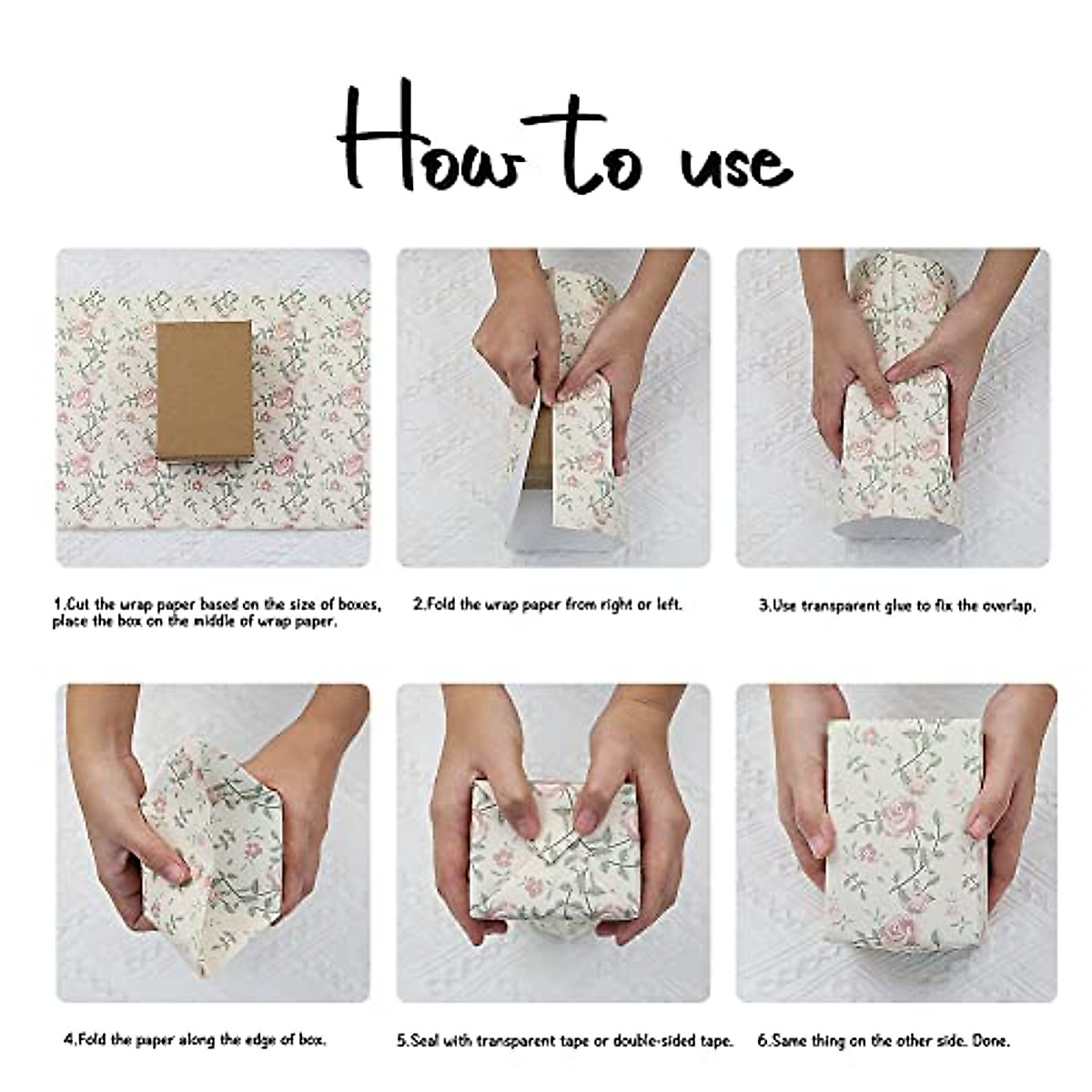 How to use

1.Cut the wrap paper based on the size of boxes, place the box on the middle of wrap paper.

2.Fold the wrap paper from right or left.

3.Use transparent glue to fix the overlap.

4.Fold the paper along the edge of box.

5.Seal with transparent tape or double-sided tape.

6.Same thing on the other side. Done.