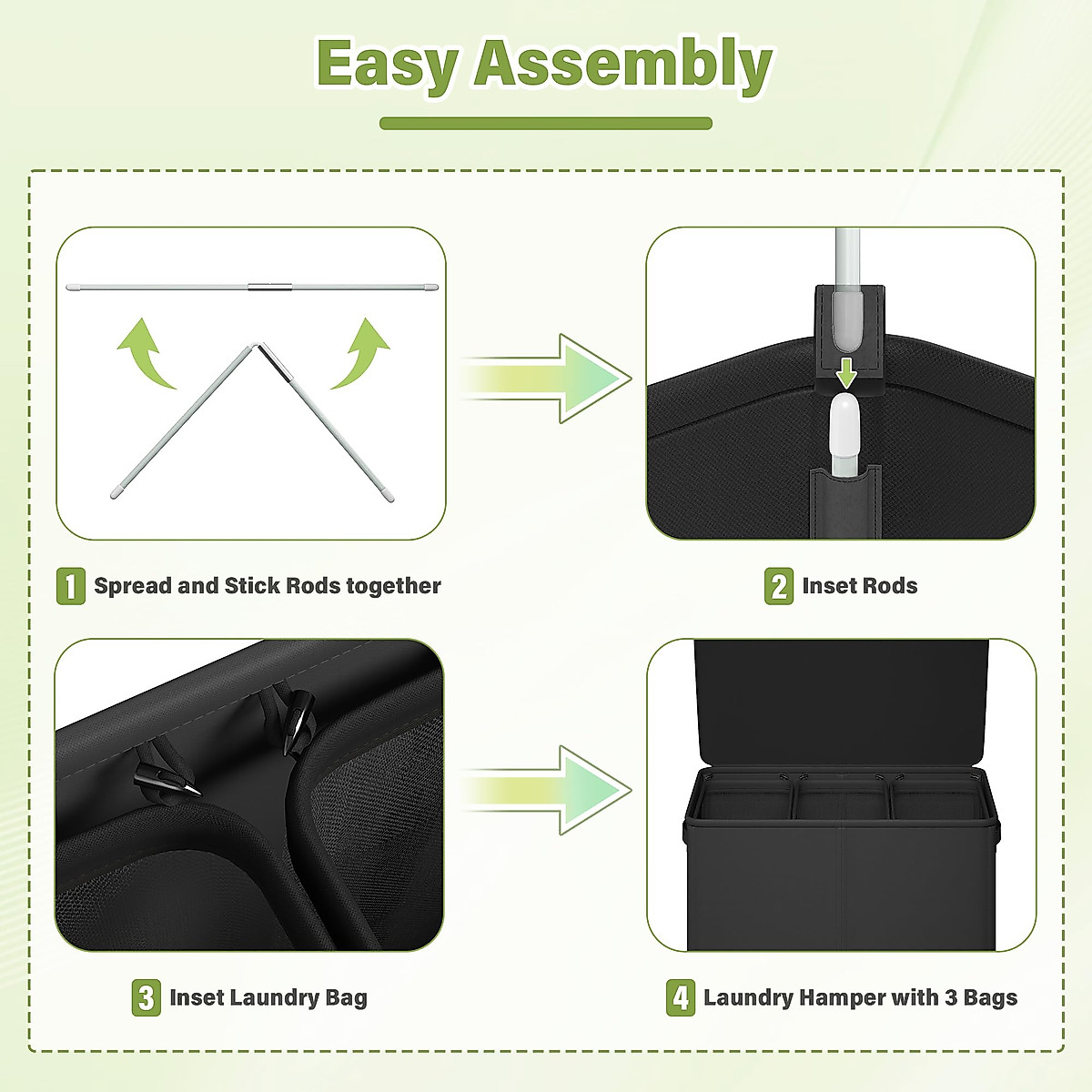 Easy Assembly

1 Spread and Stick Rods together

2 Inset Rods

3 Inset Laundry Bag

4 Laundry Hamper with 3 Bags