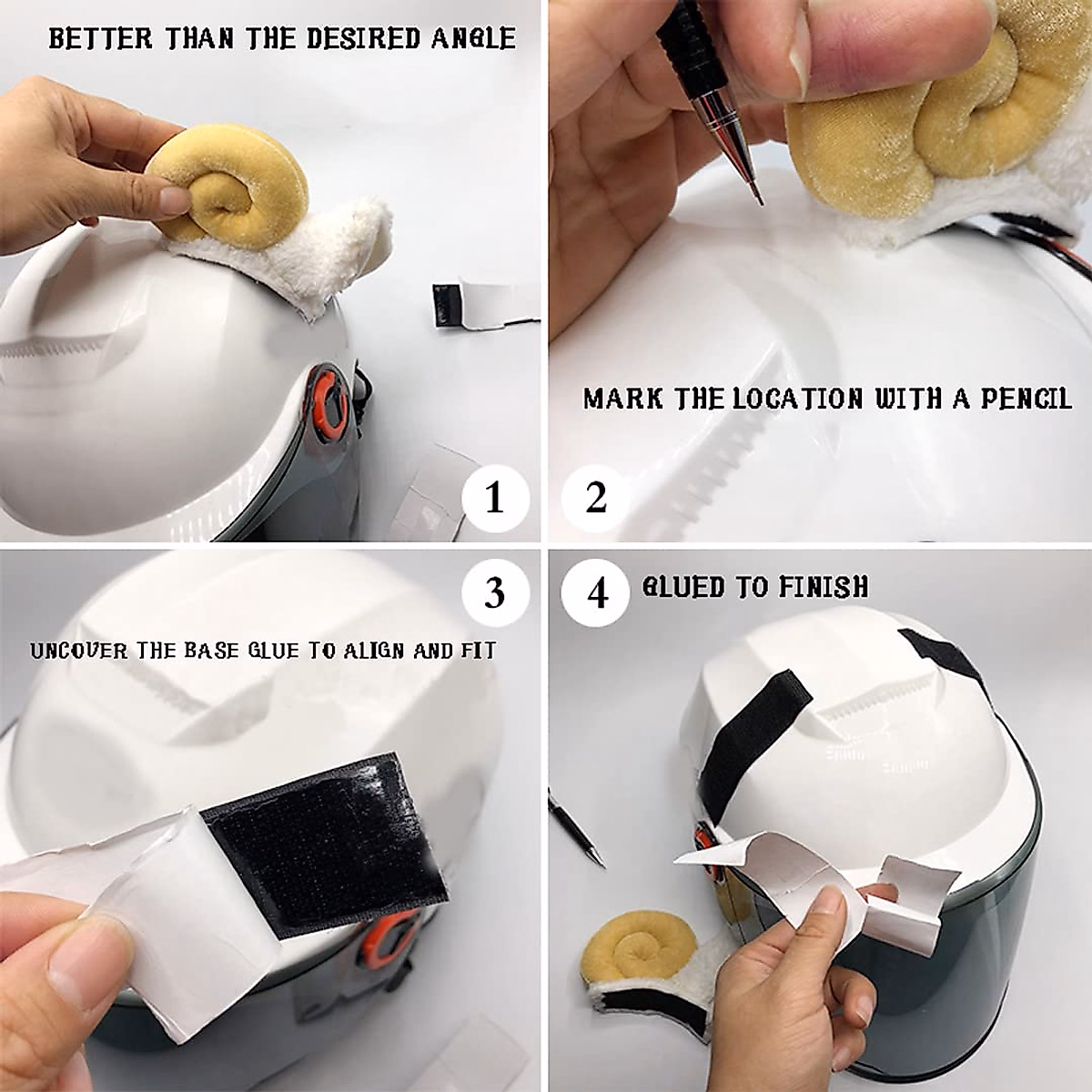 BETTER THAN THE DESIRED ANGLE

1

MARK THE LOCATION WITH A PENCIL

2

3

UNCOVER THE BASE GLUE TO ALIGN AND FIT

4

GLUED TO FINISH