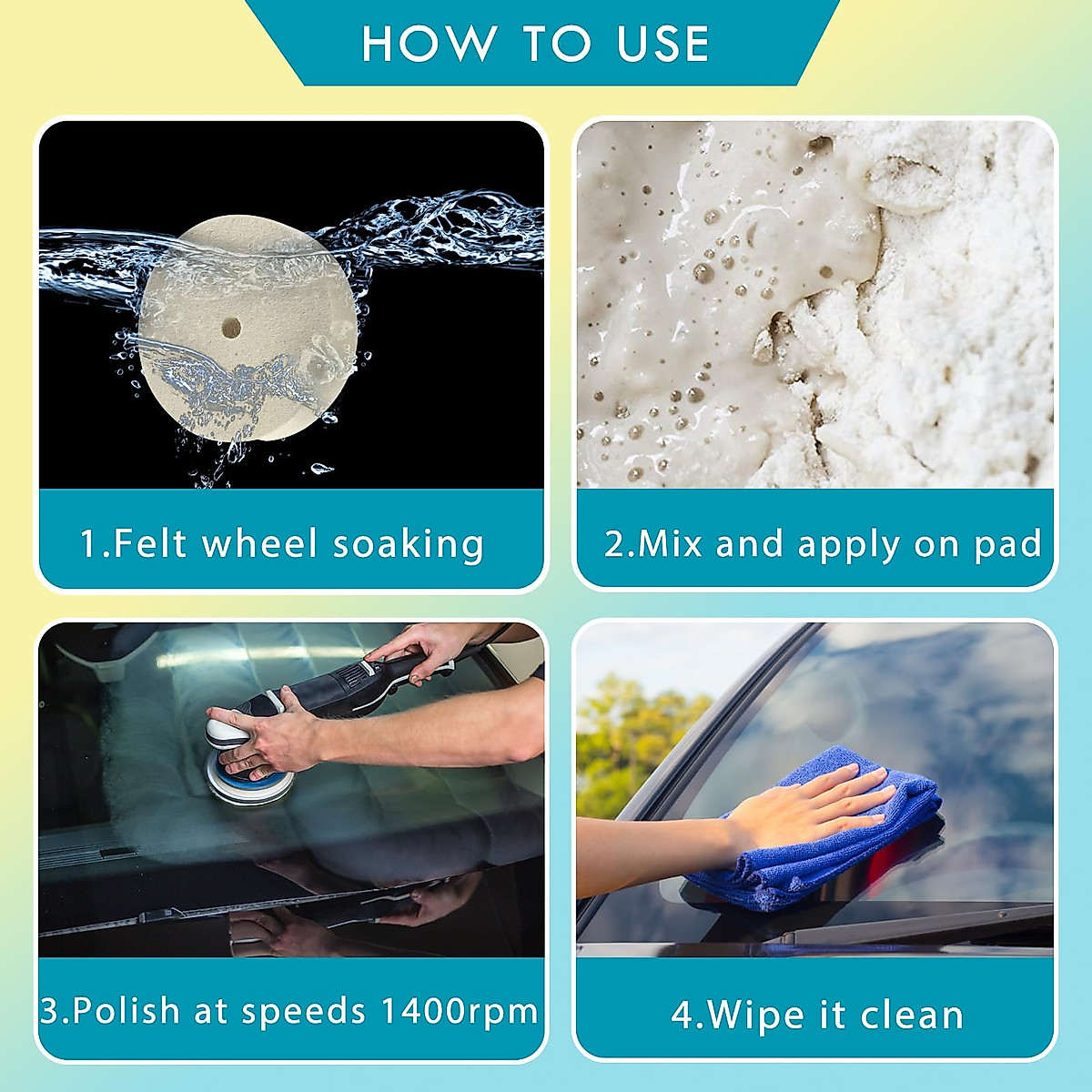 HOW TO USE

1.Felt wheel soaking

2.Mix and apply on pad

3.Polish at speeds 1400rpm

4.Wipe it clean