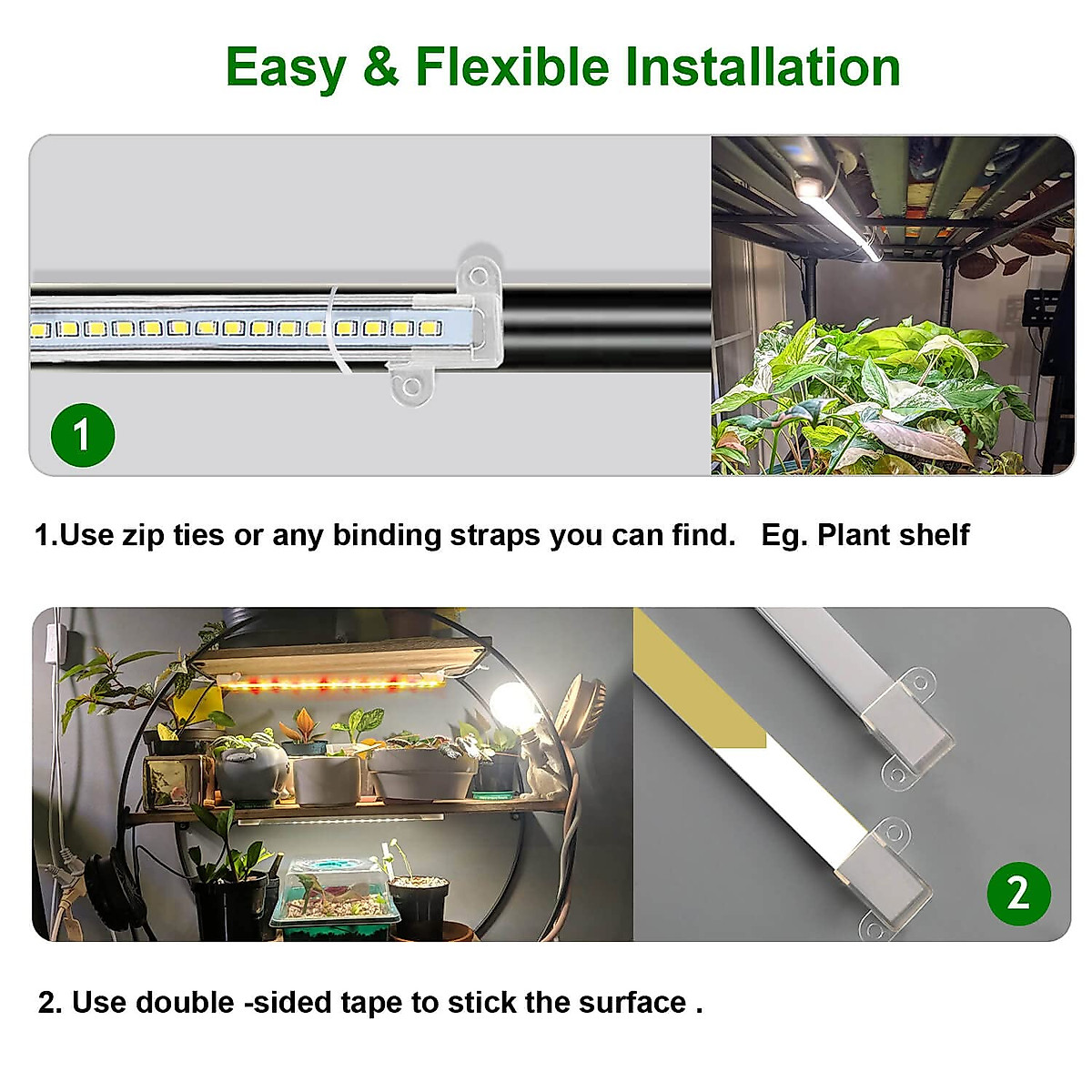 Easy & Flexible Installation

1

1.Use zip ties or any binding straps you can find. Eg. Plant shelf

2

2. Use double -sided tape to stick the surface .