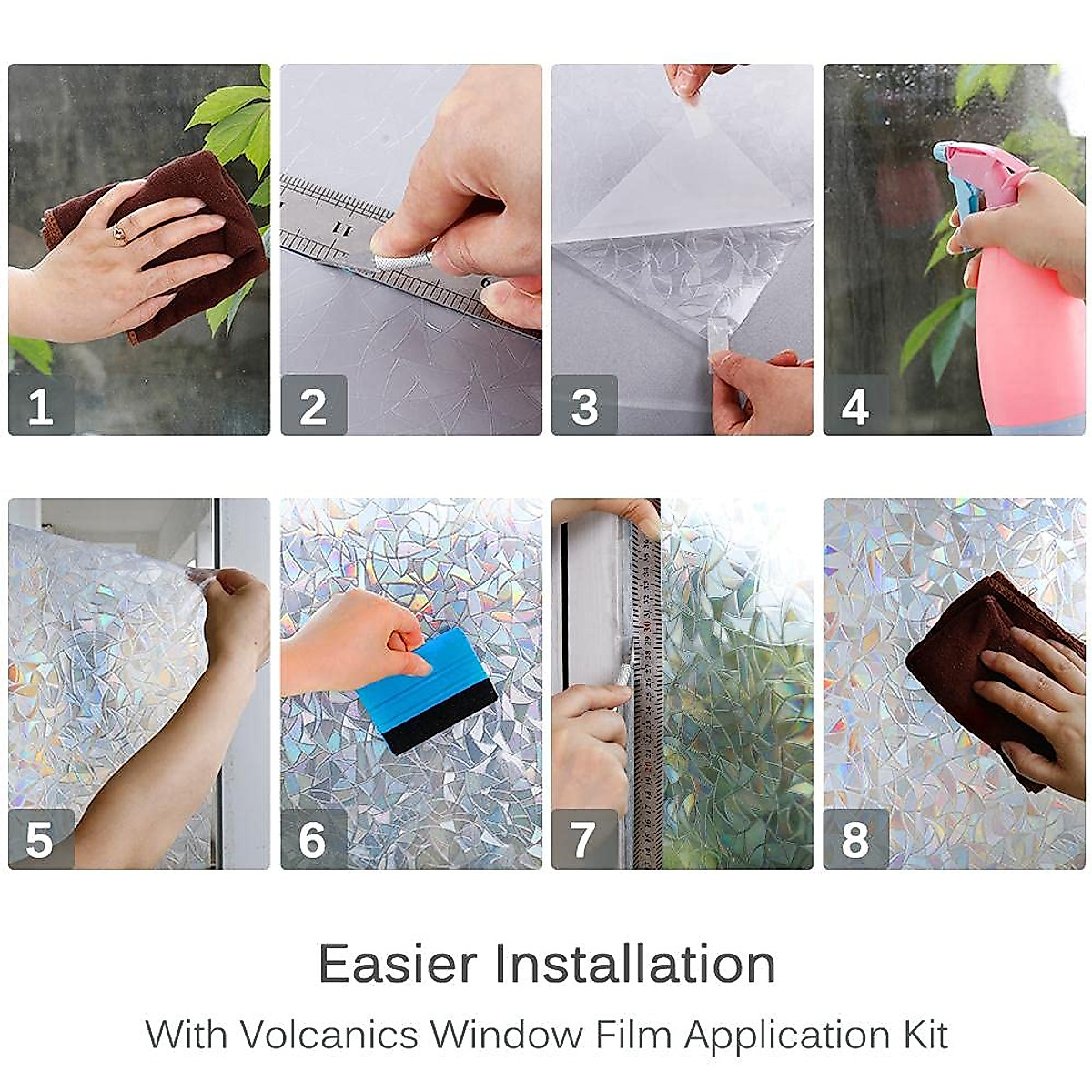 1

2

3

4

5

6

7

8

Easier Installation

With Volcanics Window Film Application Kit