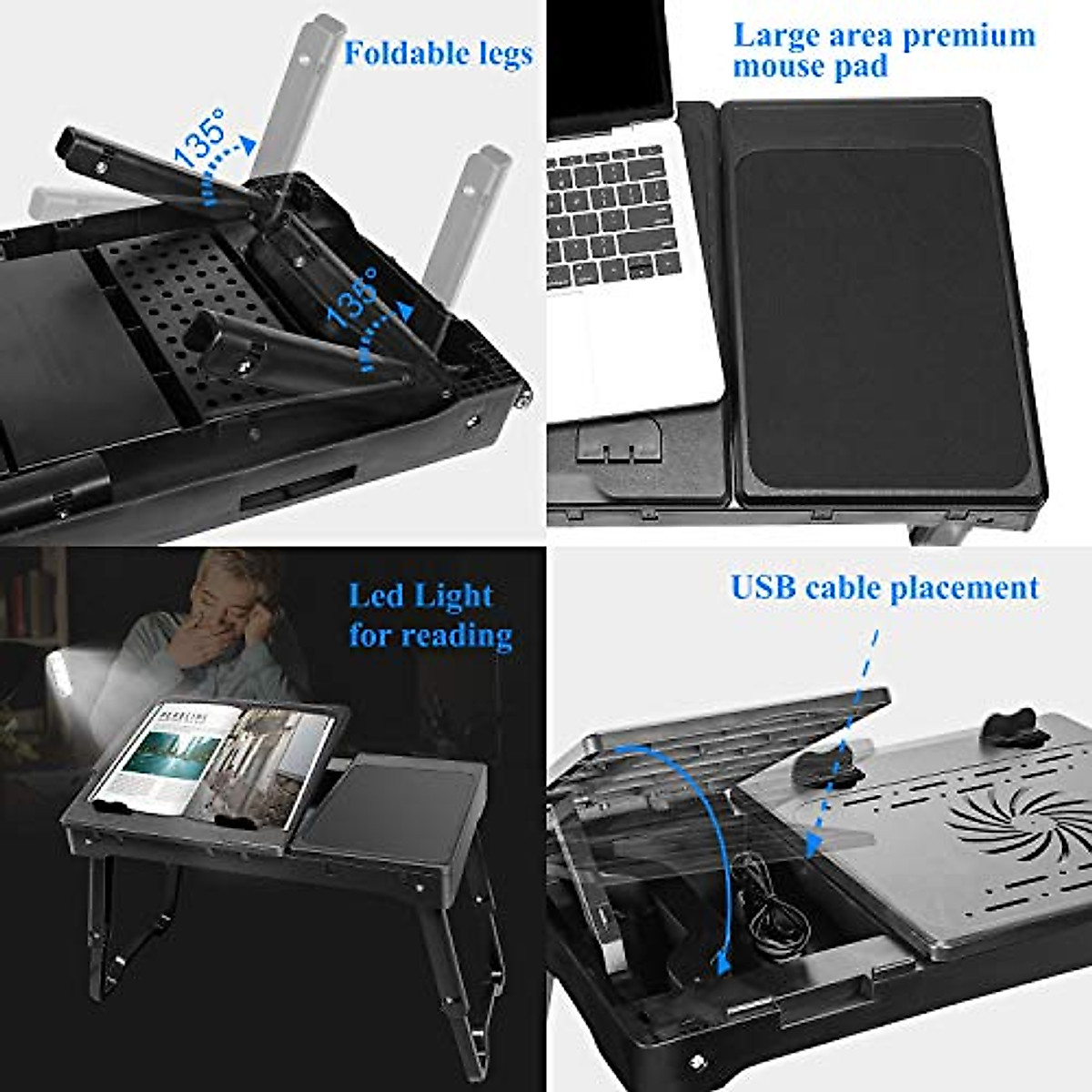 Foldable legs

135°

135°

Large area premium mouse pad

Led Light for reading

USB cable placement