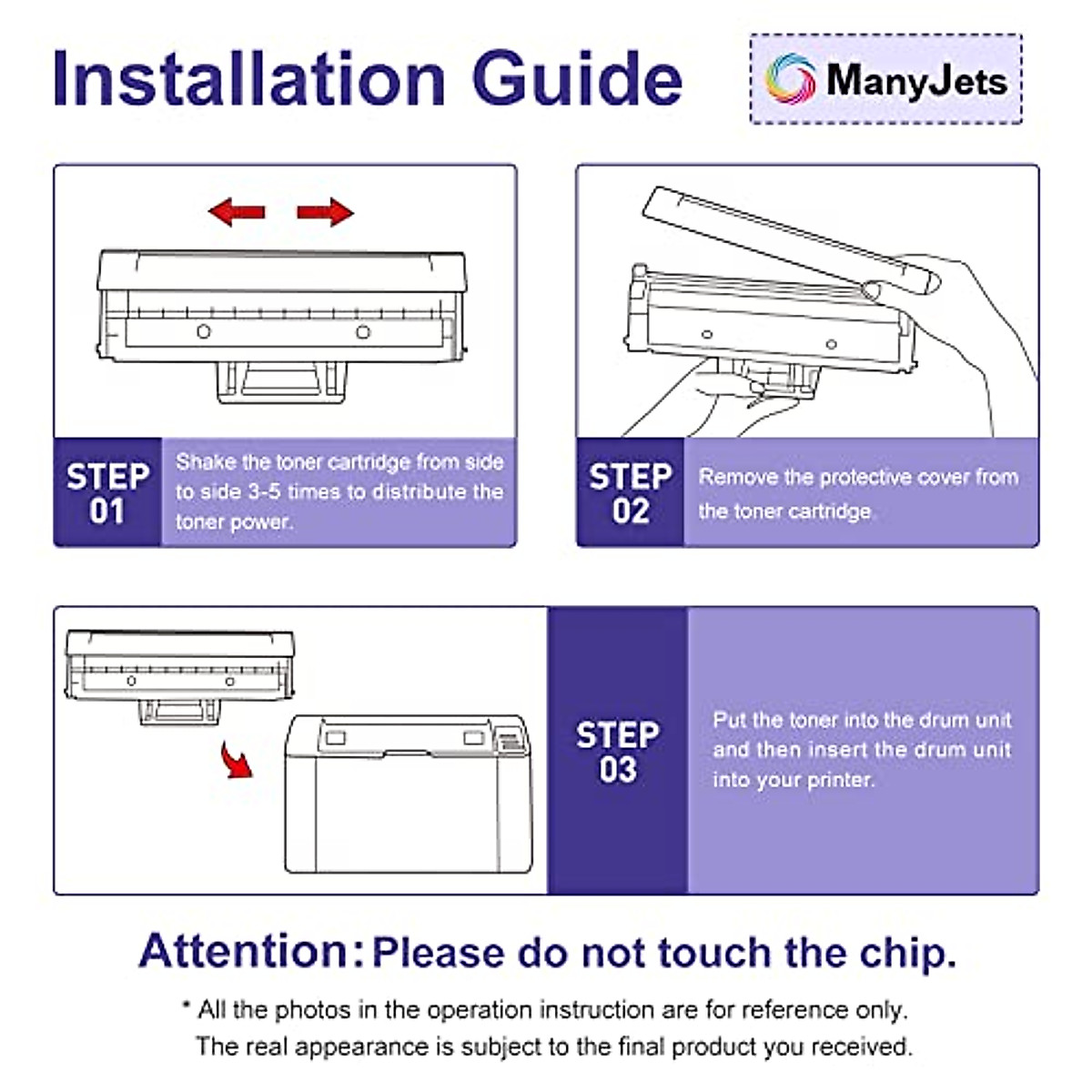 Installation Guide

ManyJets

STEP 01

Shake the toner cartridge from side to side 3-5 times to distribute the toner power.

STEP 02

Remove the protective cover from the toner cartridge.

STEP 03

Put the toner into the drum unit and then insert the drum unit into your printer.

Attention: Please do not touch the chip.

* All the photos in the operation instruction are for reference only. The real appearance is subject to the final product you received.